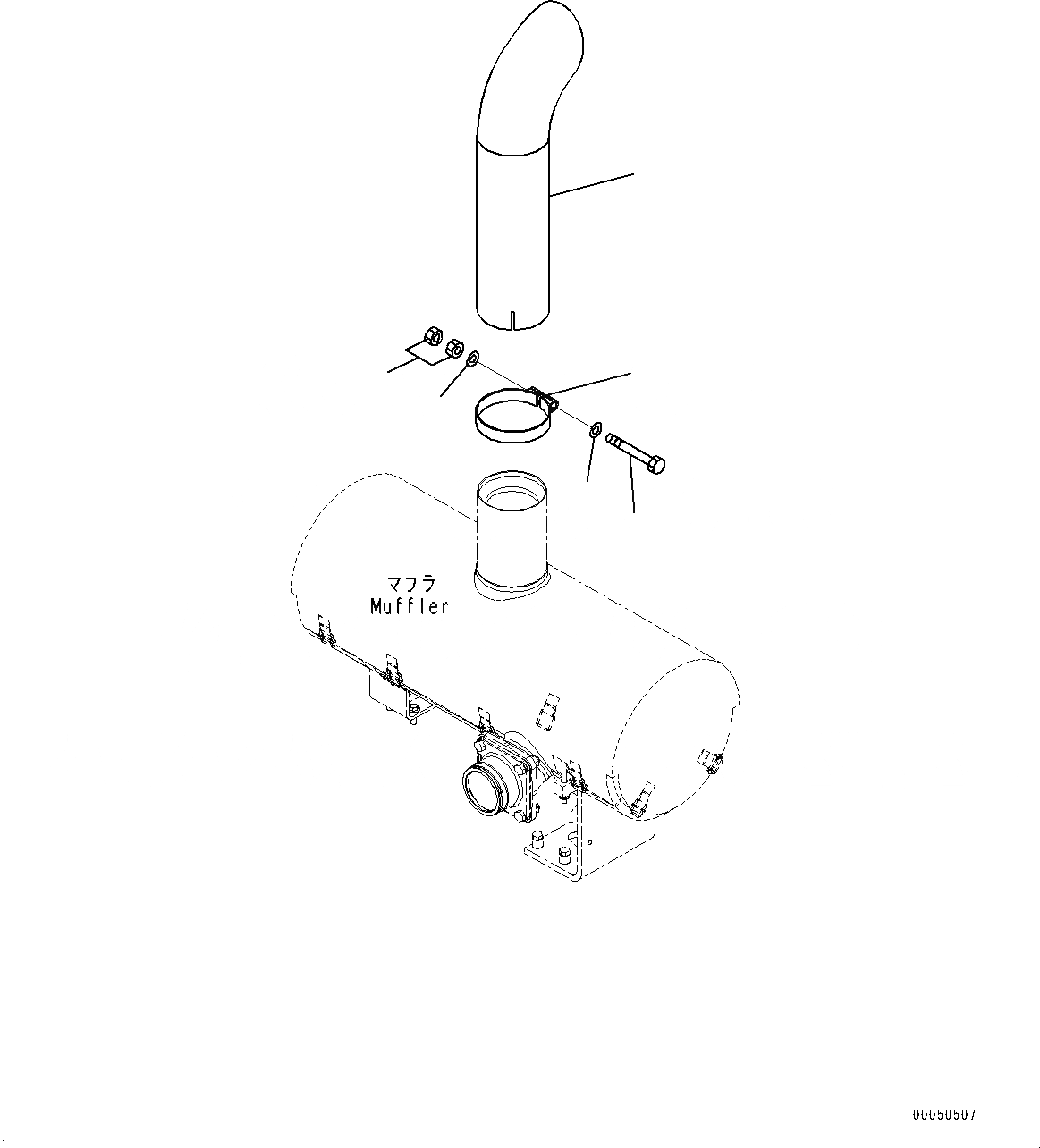 マフラ
Muffler

00050507