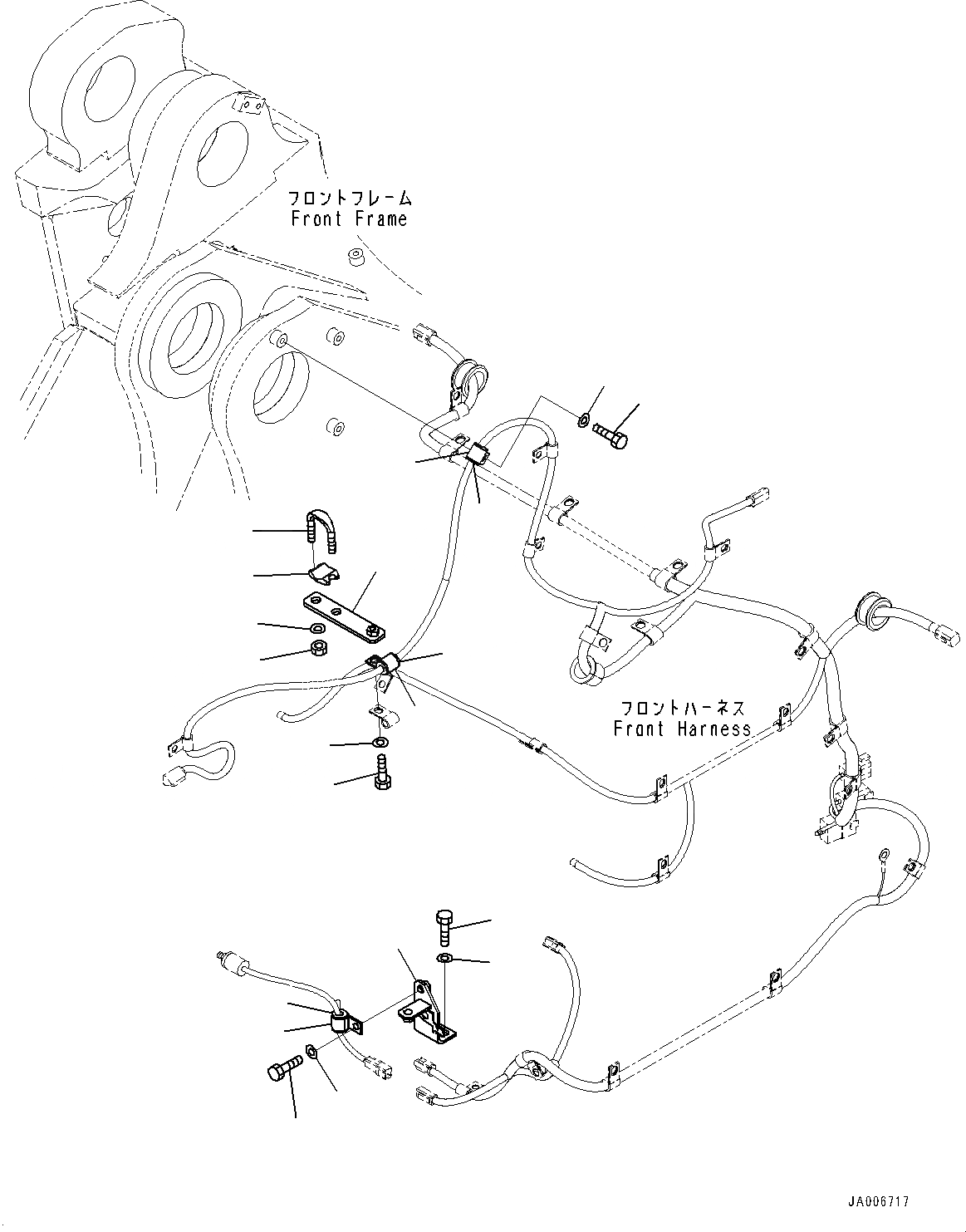 フロントフレーム
Front Frame

フロントハーネス
Front Harness

JA006717