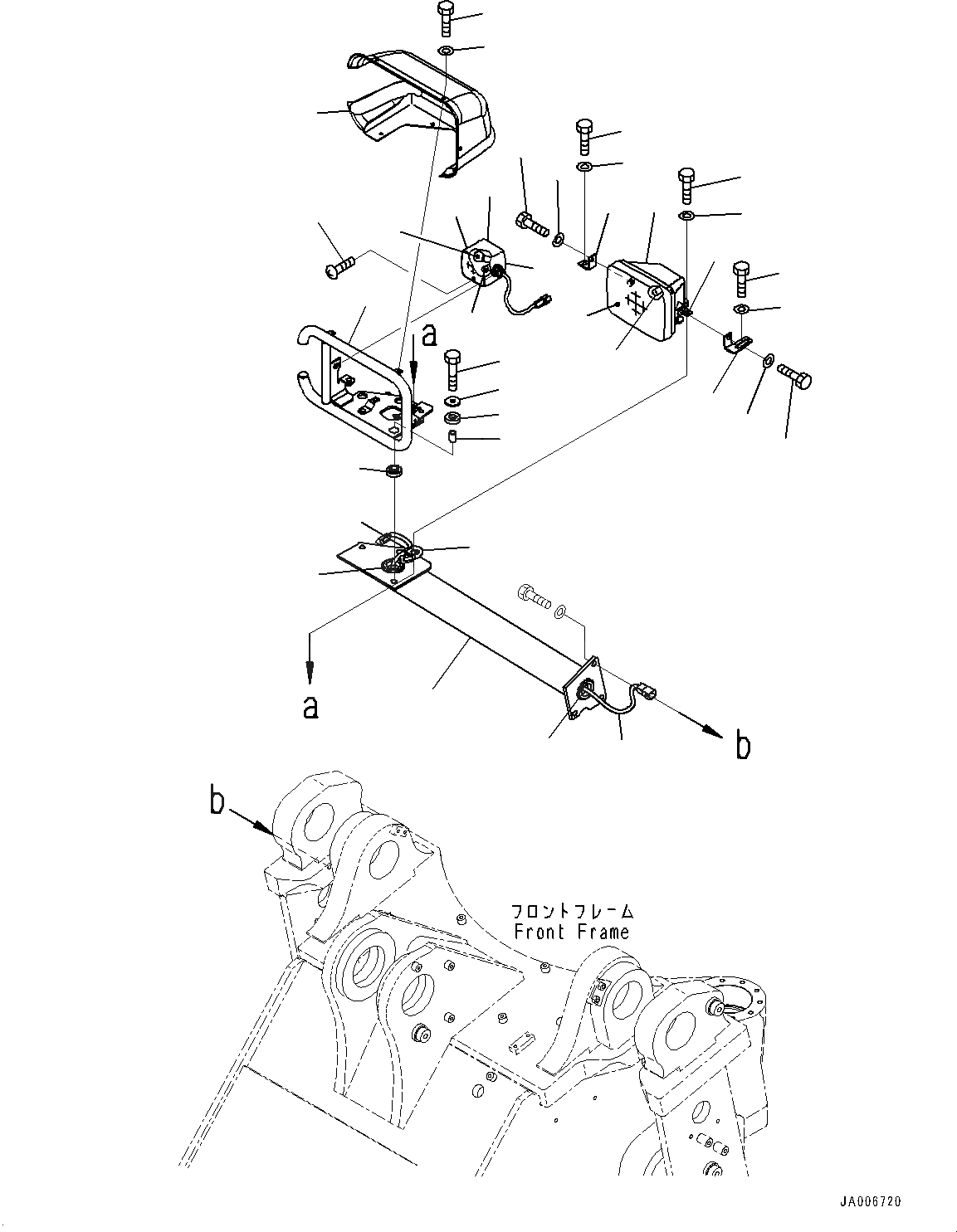 a

a

b

b

フロントフレーム
Front Frame

JA006720