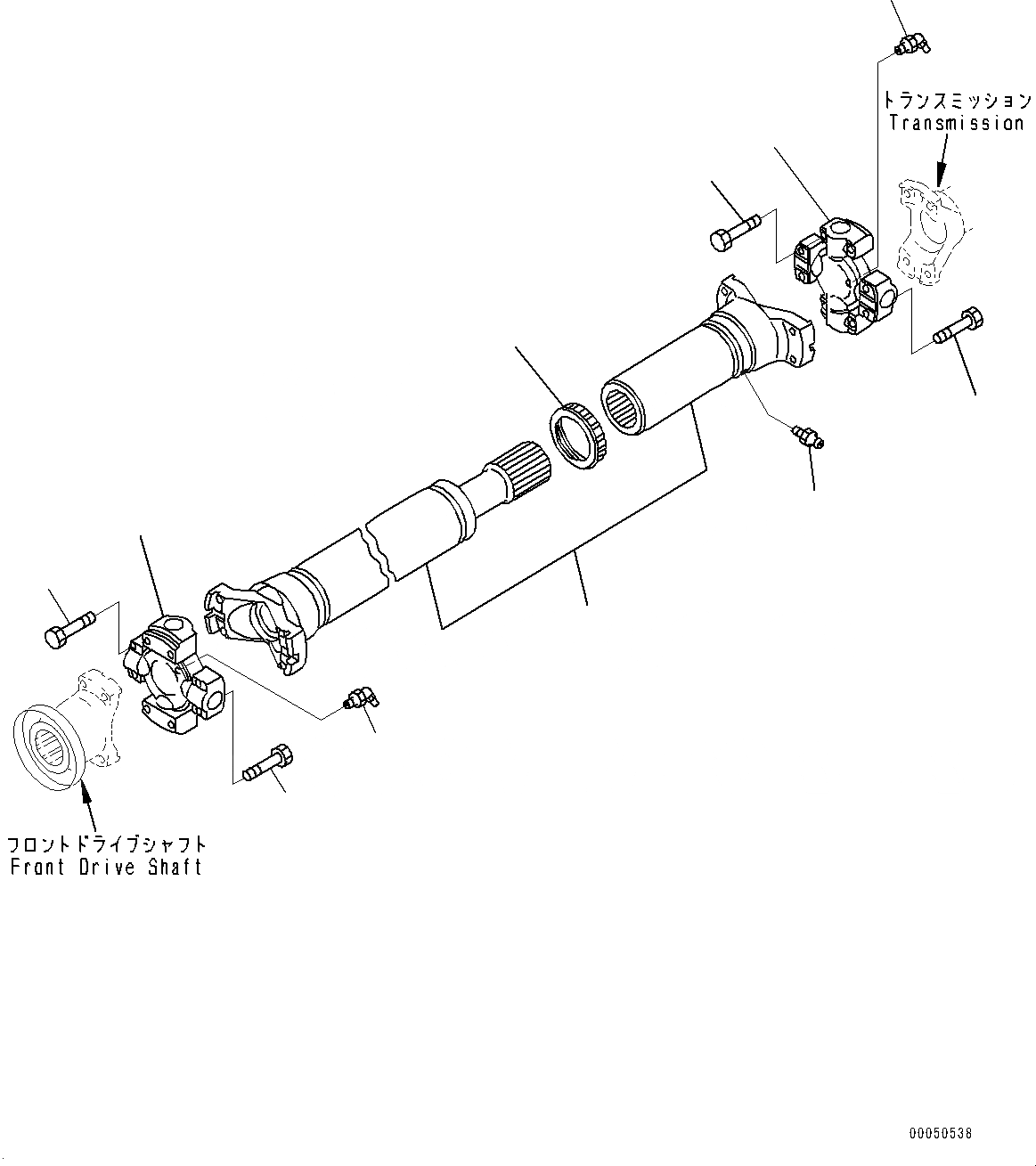 トランスミッション
Transmission

フロントドライブシャフト
Front Drive Shaft

00050538