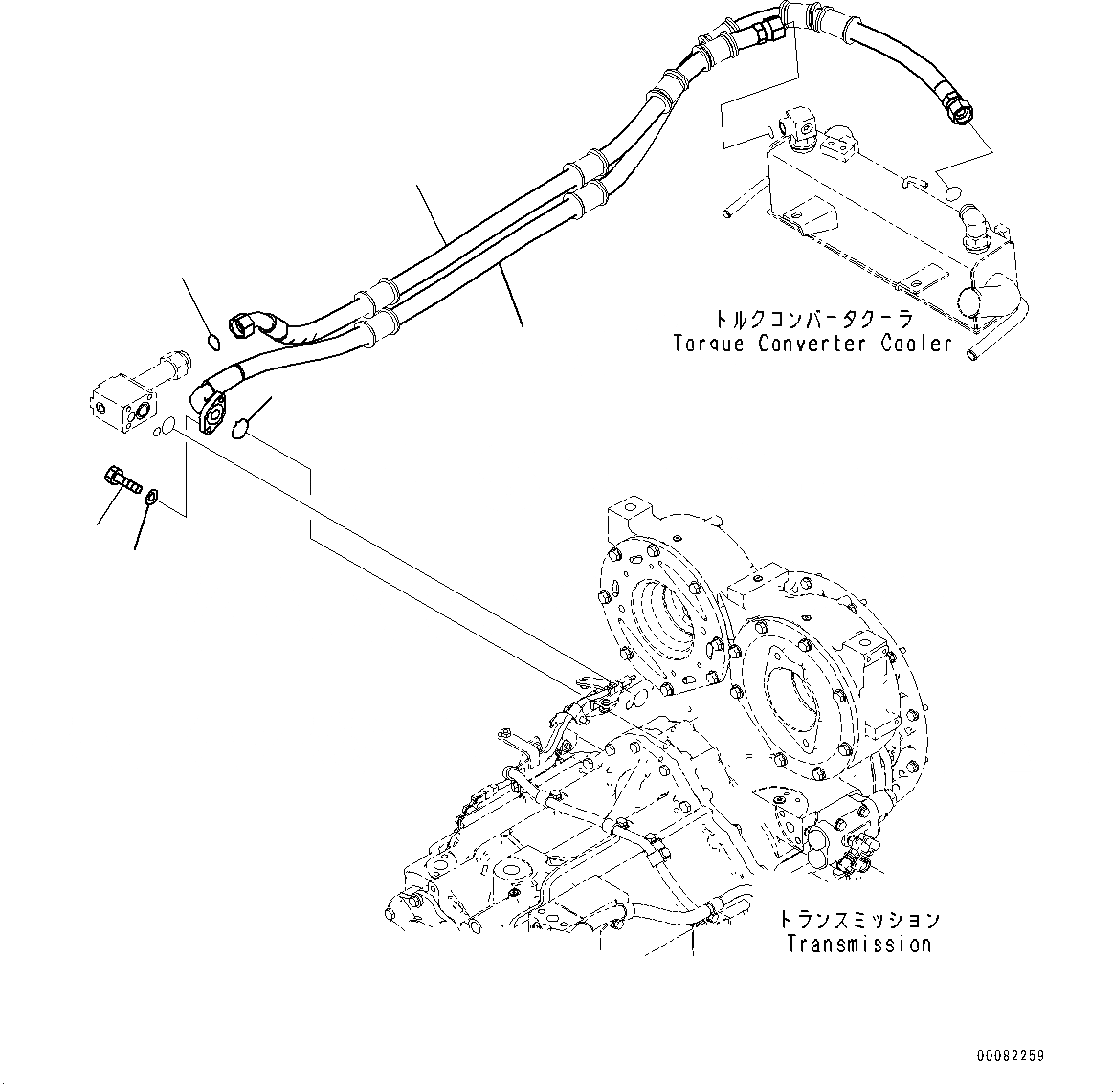 トルクコンバータクーラ
Torque Converter Cooler

トランスミッション
Transmission

00082259