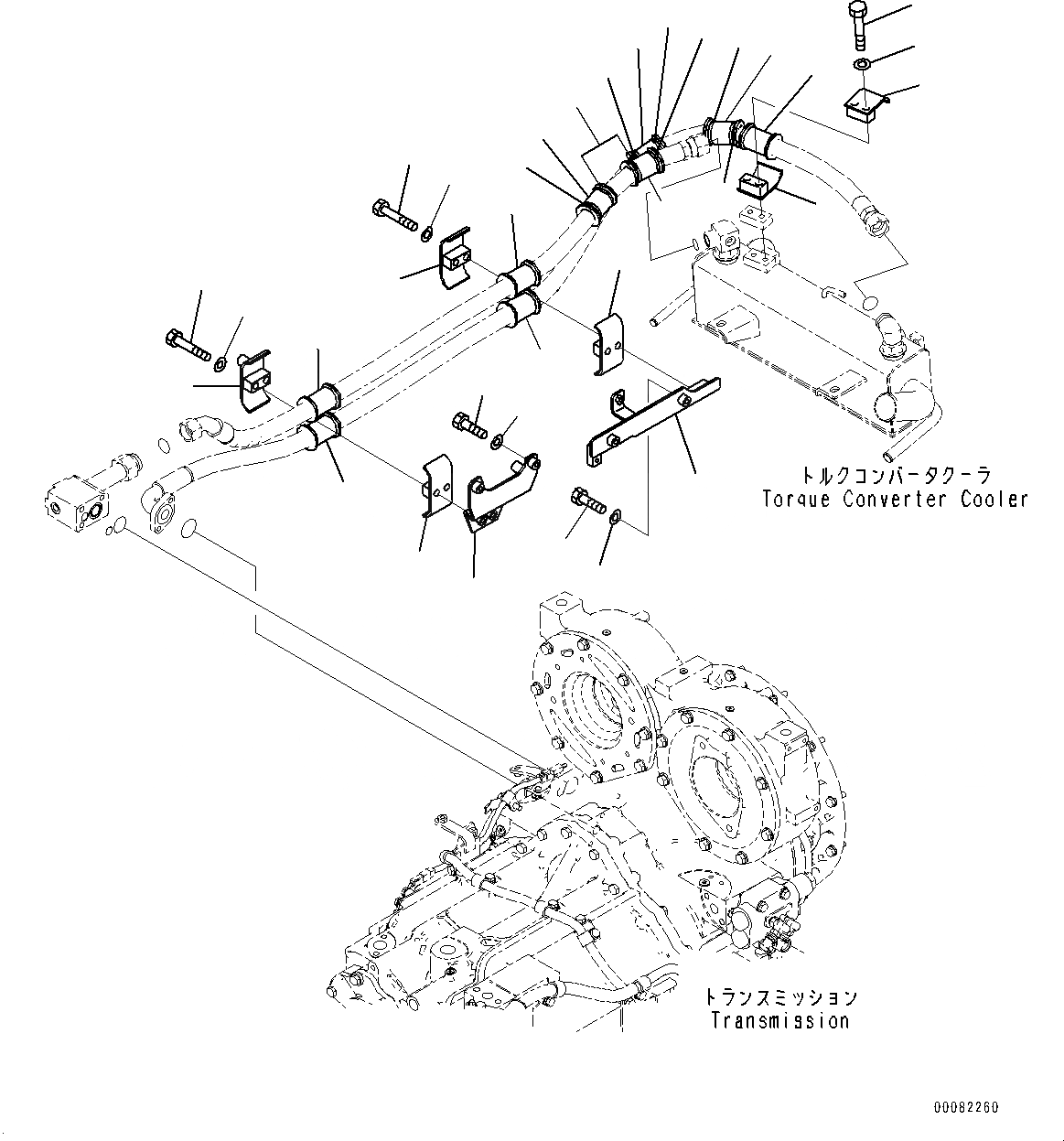 トルクコンバータクーラ
Torque Converter Cooler

トランスミッション
Transmission

00082260