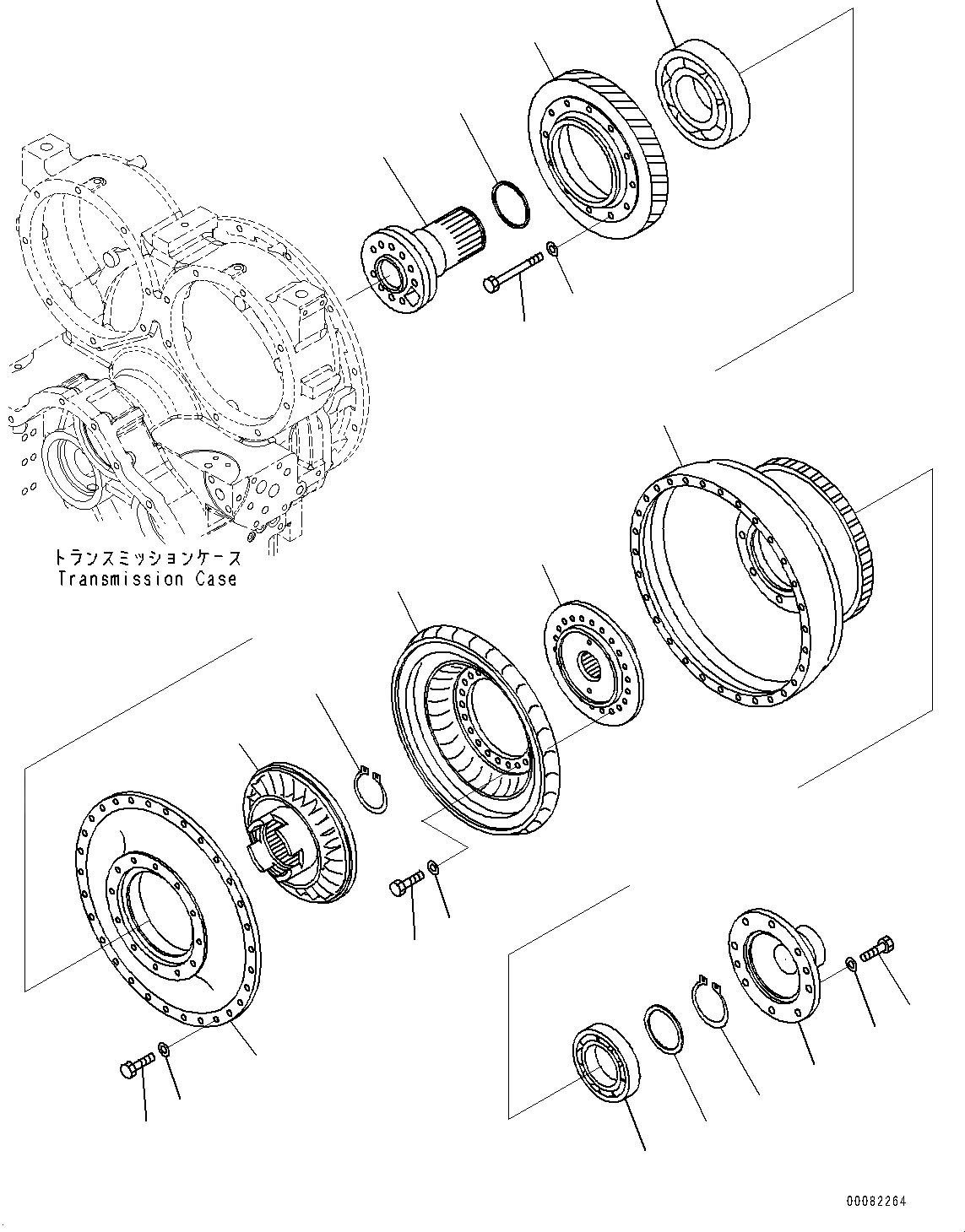 トランスミッションケース
Transmission Case

00082264