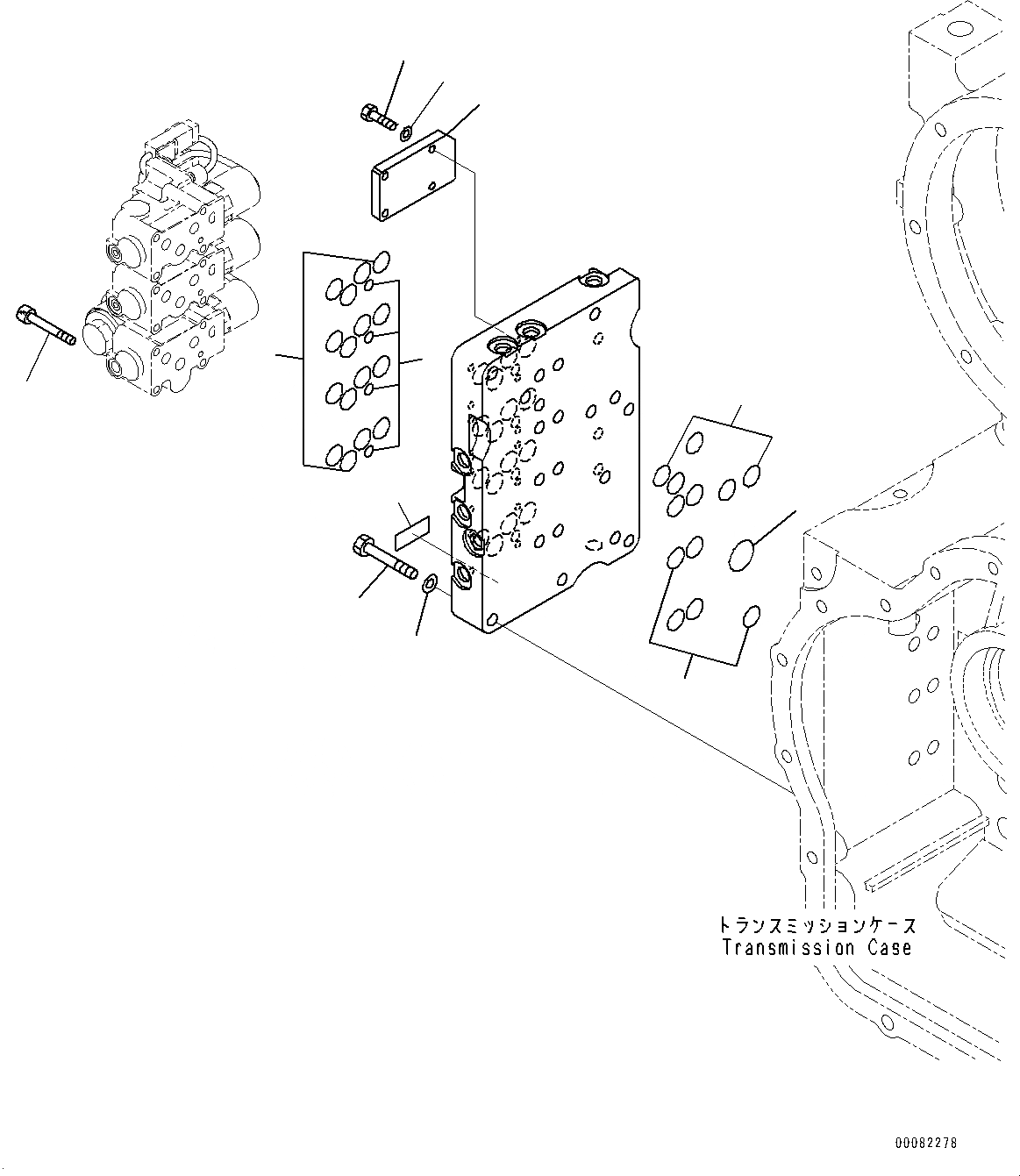 トランスミッションケース
Transmission Case

00082278