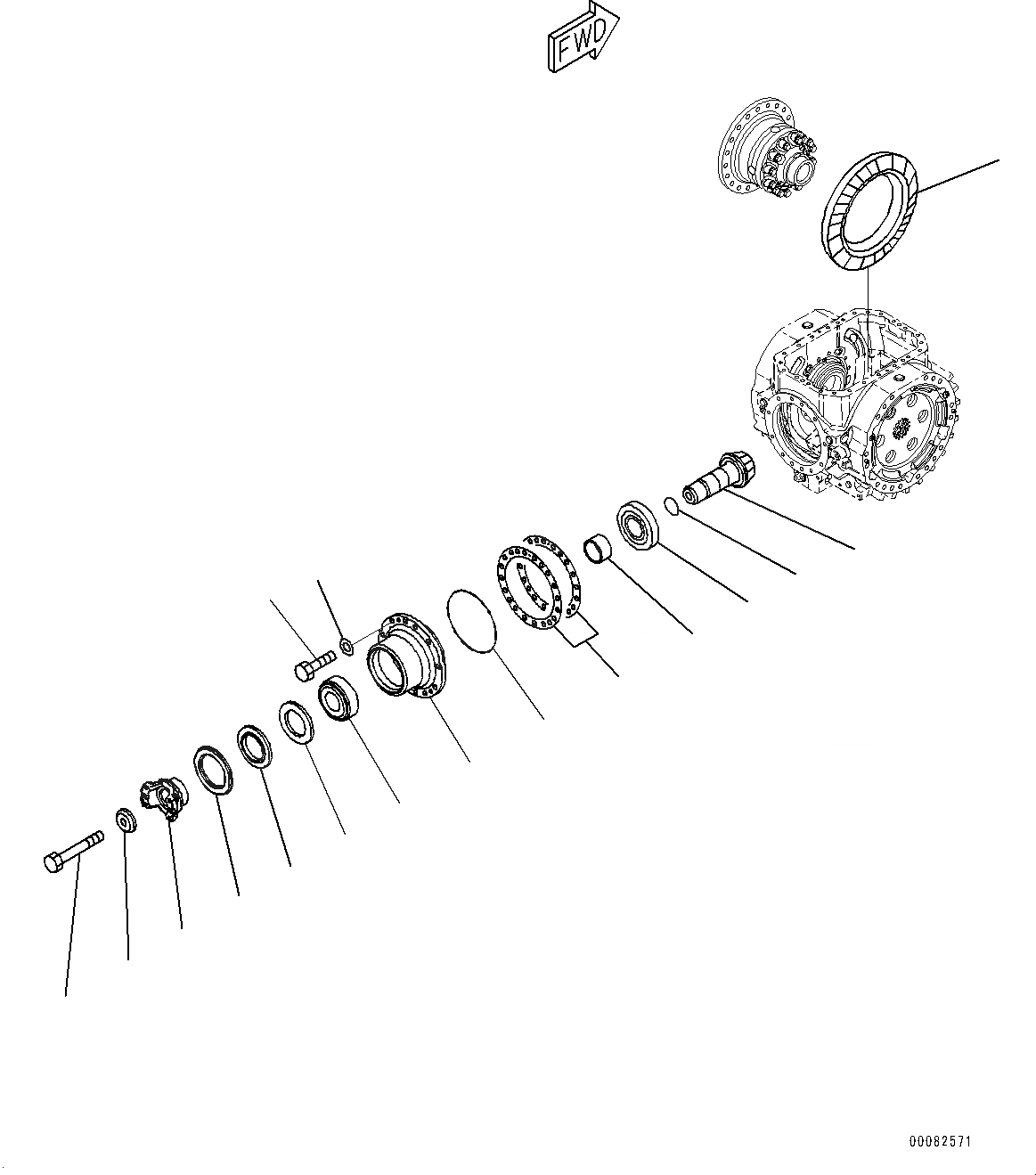 FWD

00082571