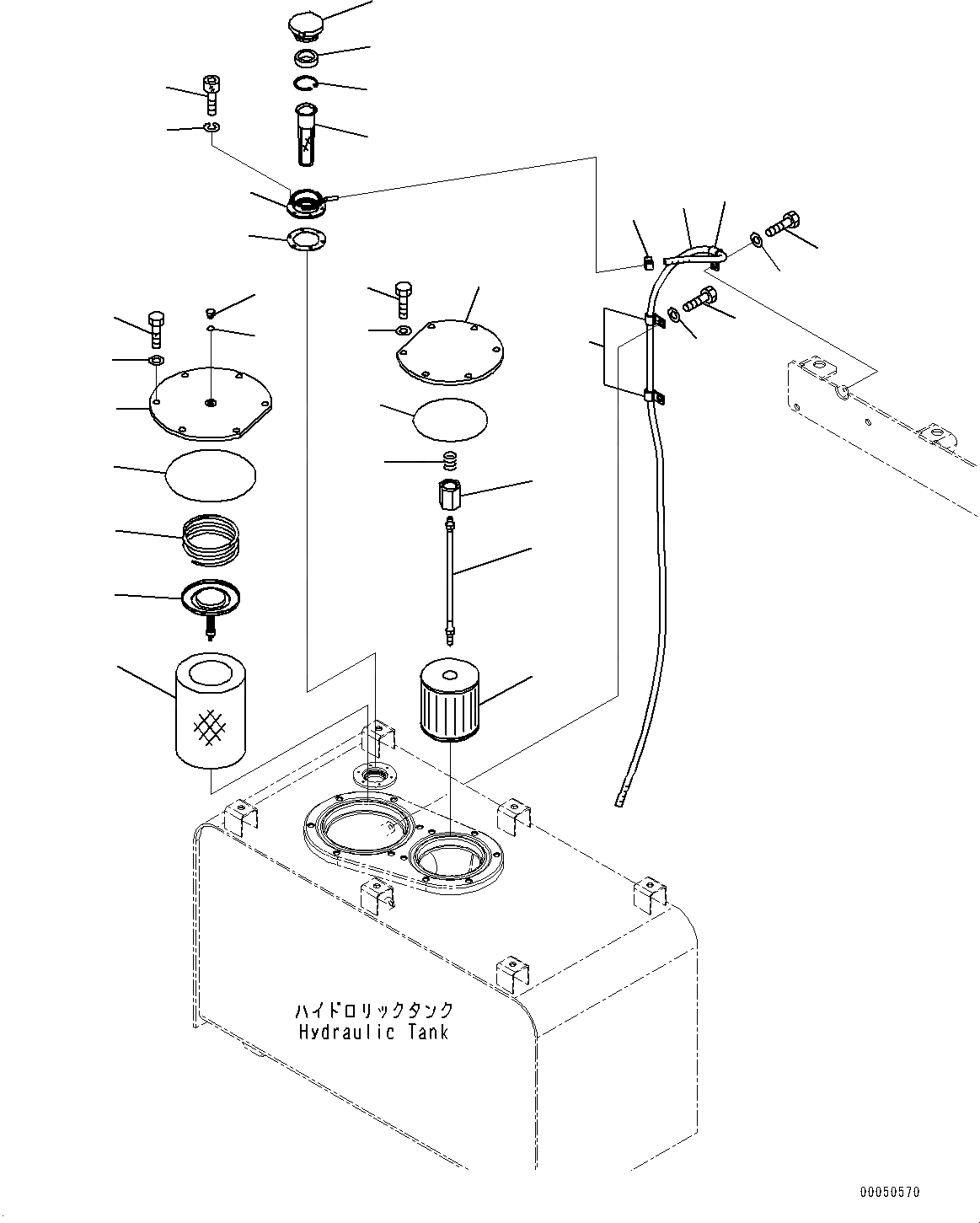 ハイドロリックタンク
Hydraulic Tank

00050570