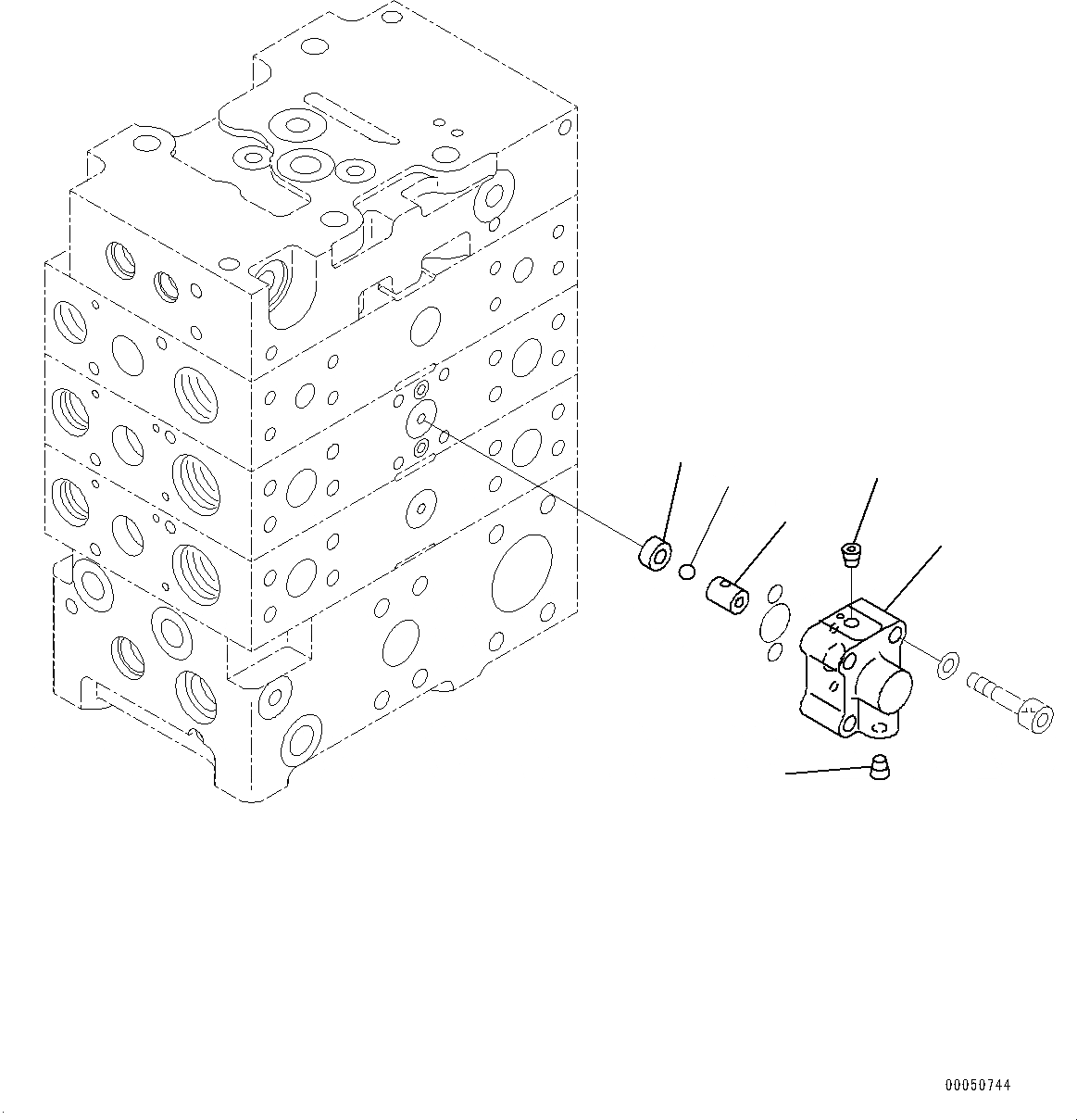 00050744