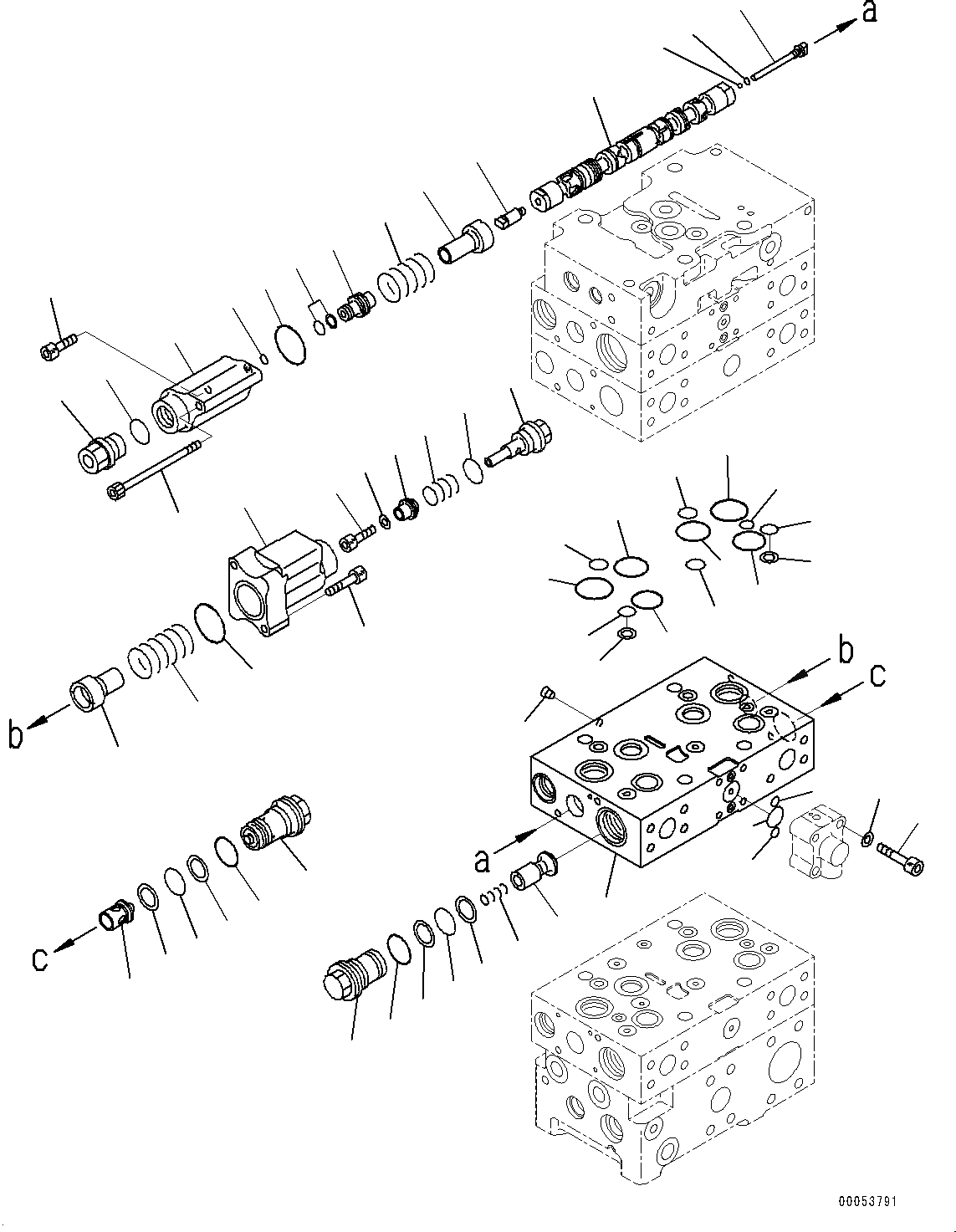 a

b

c

b

a

c

00053791