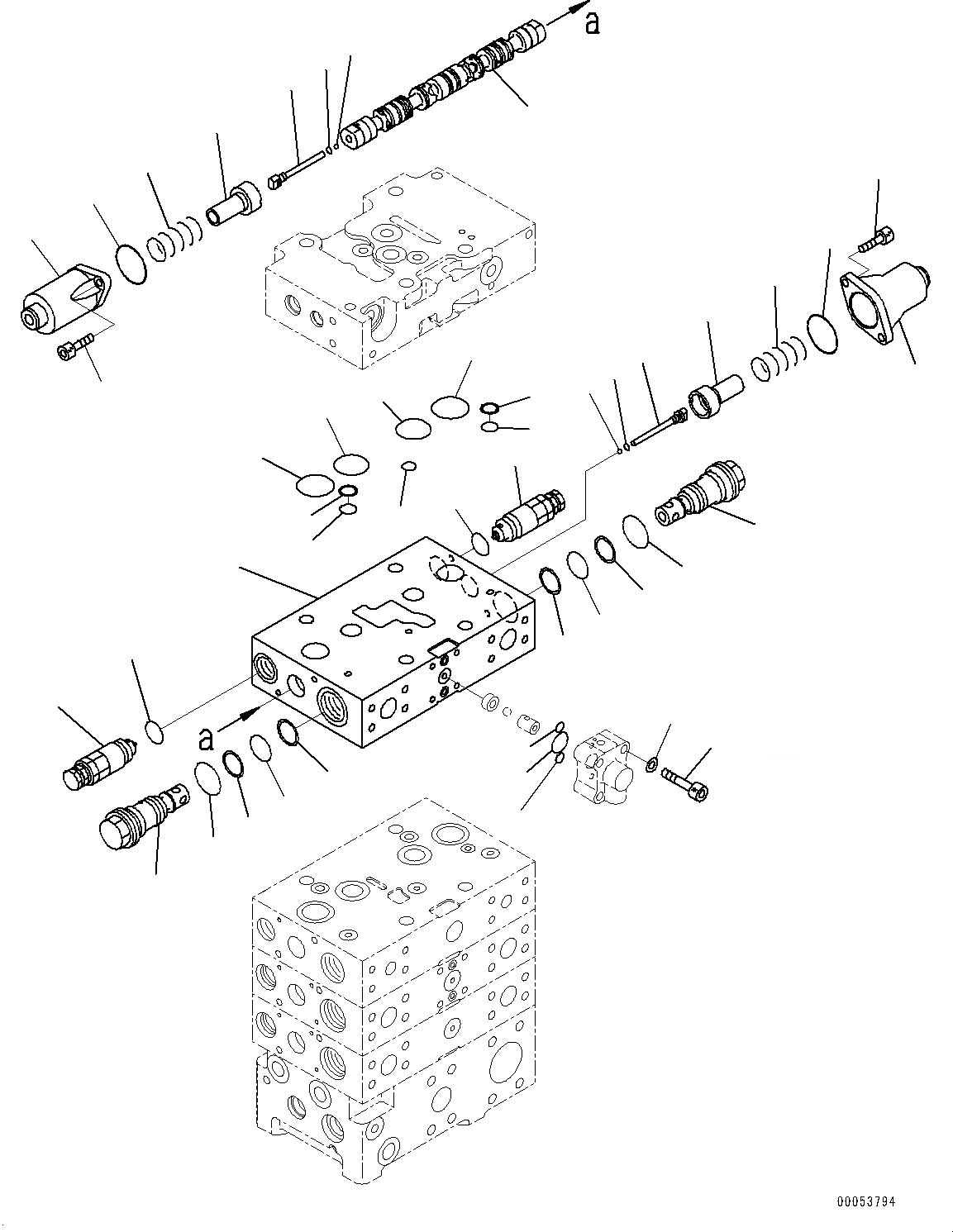 a

a

00053794