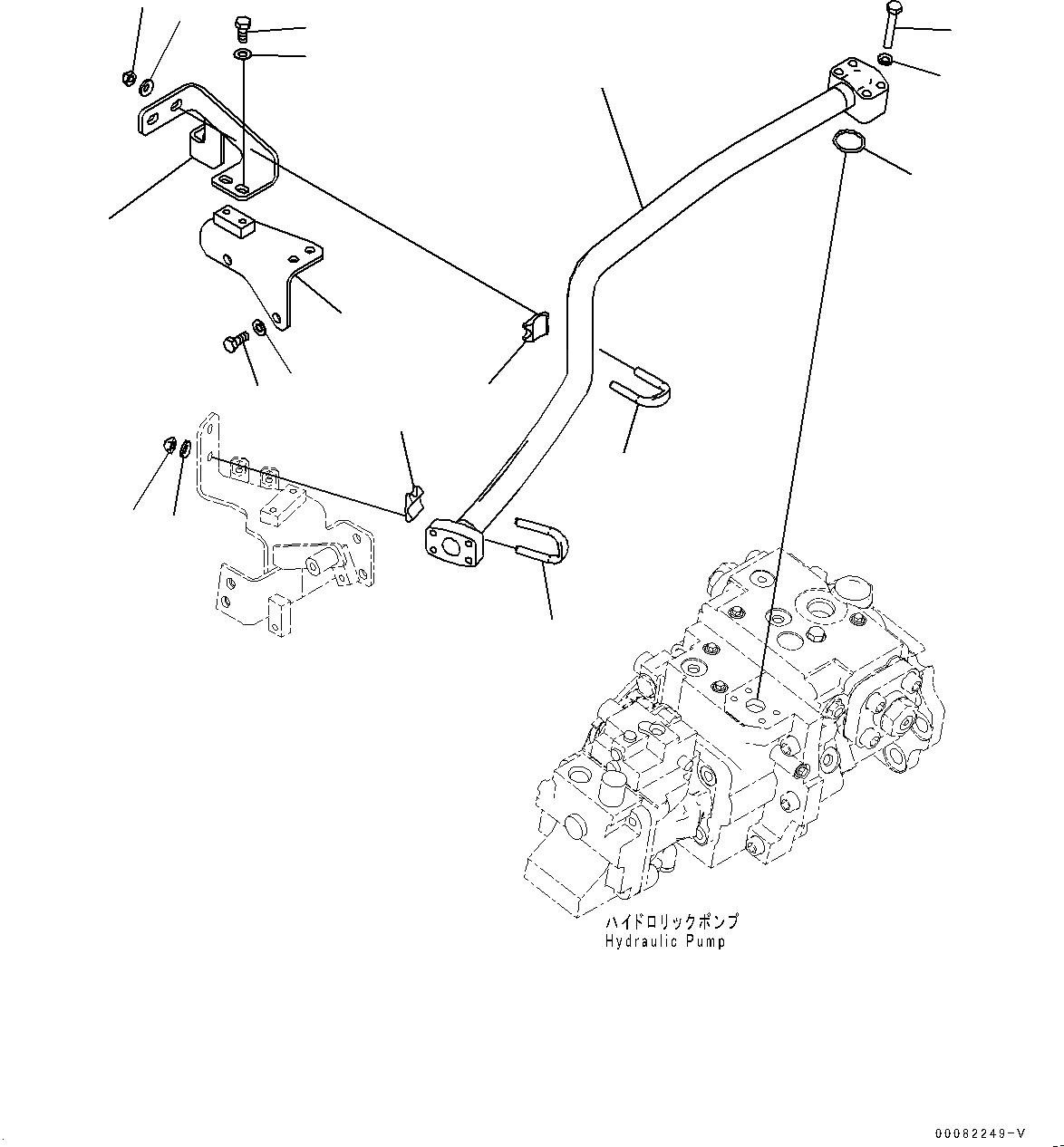 ハイドロリックポンプ
Hydraulic Pump

00082249-V