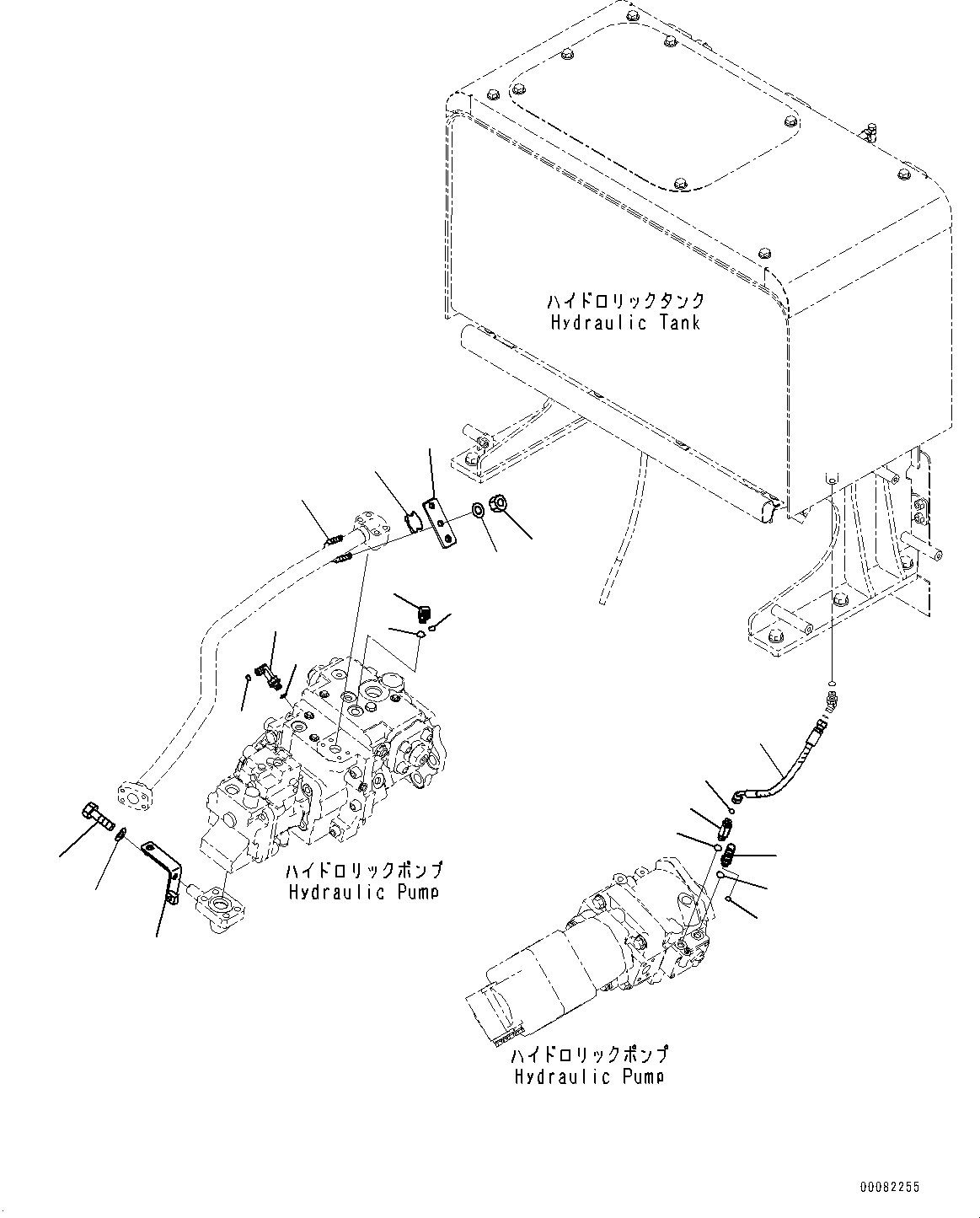 ハイドロリックタンク
Hydraulic Tank

ハイドロリックポンプ
Hydraulic Pump

ハイドロリックポンプ
Hydraulic Pump

00082255