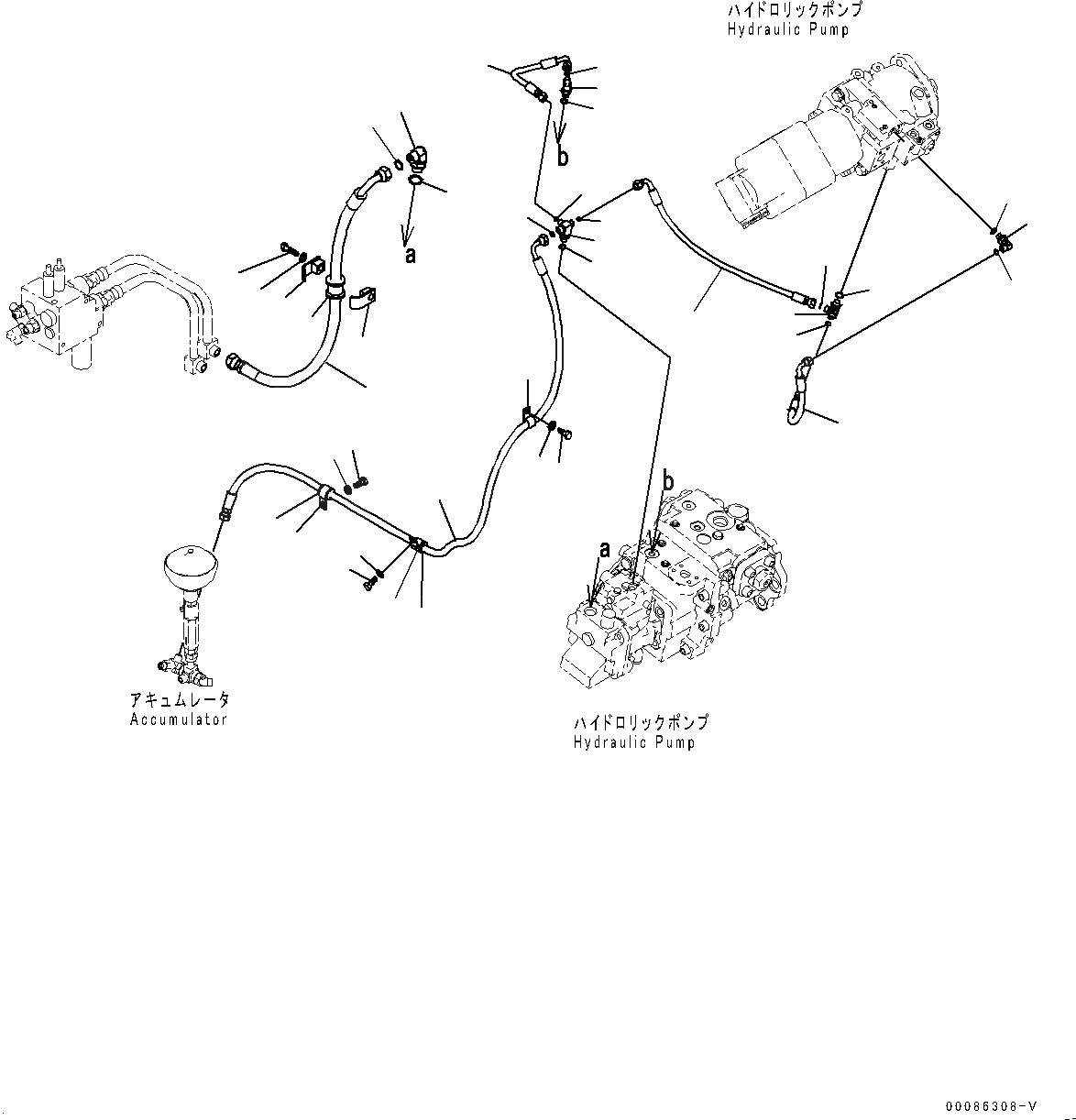 ハイドロリックポンプ
Hydraulic Pump

b

a

b

a

アキュムレータ
Accumulator

ハイドロリックポンプ
Hydraulic Pump

00086308-V