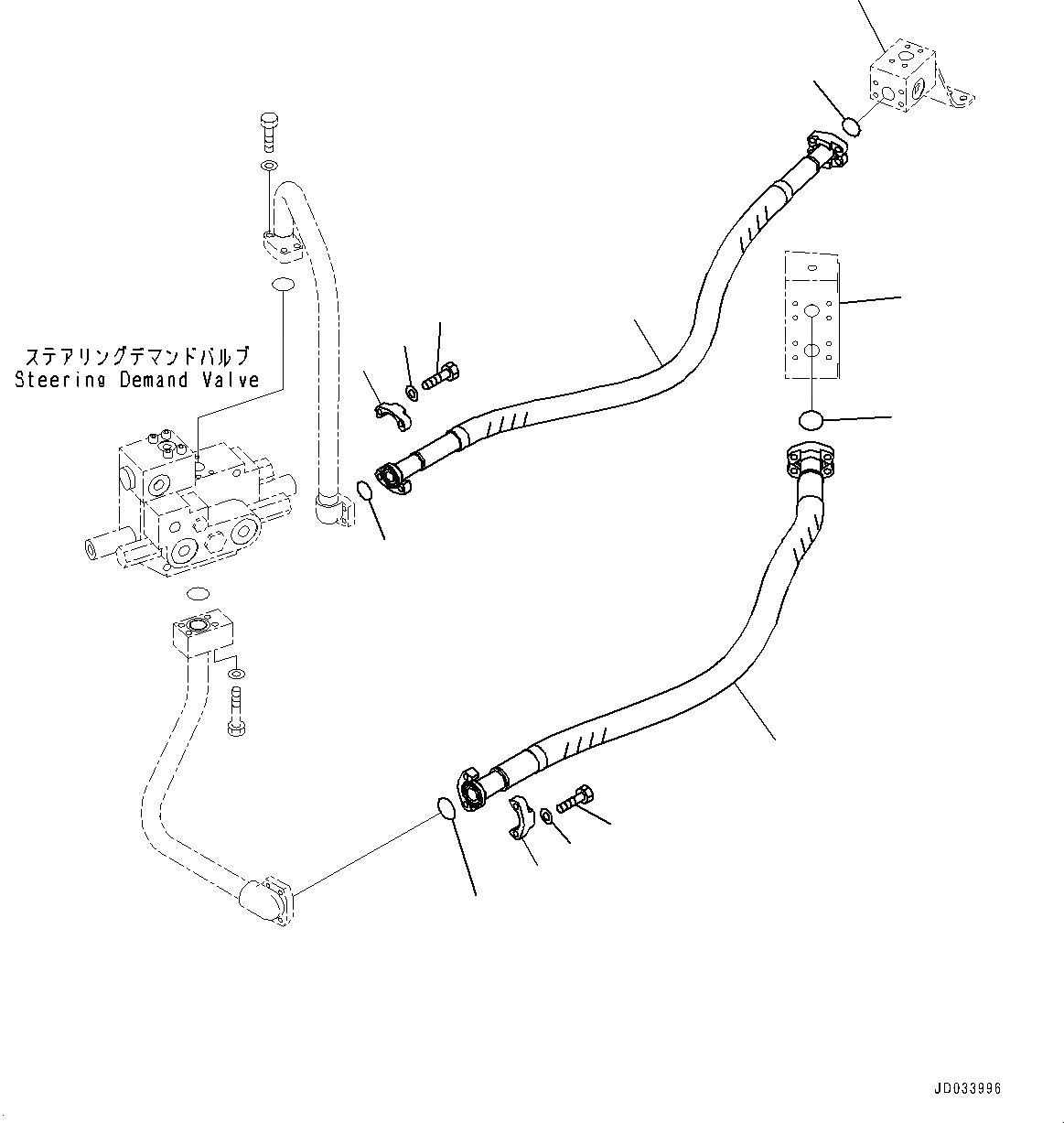 ステアリングデマンドバルブ
Steering Demand Valve

JD033996