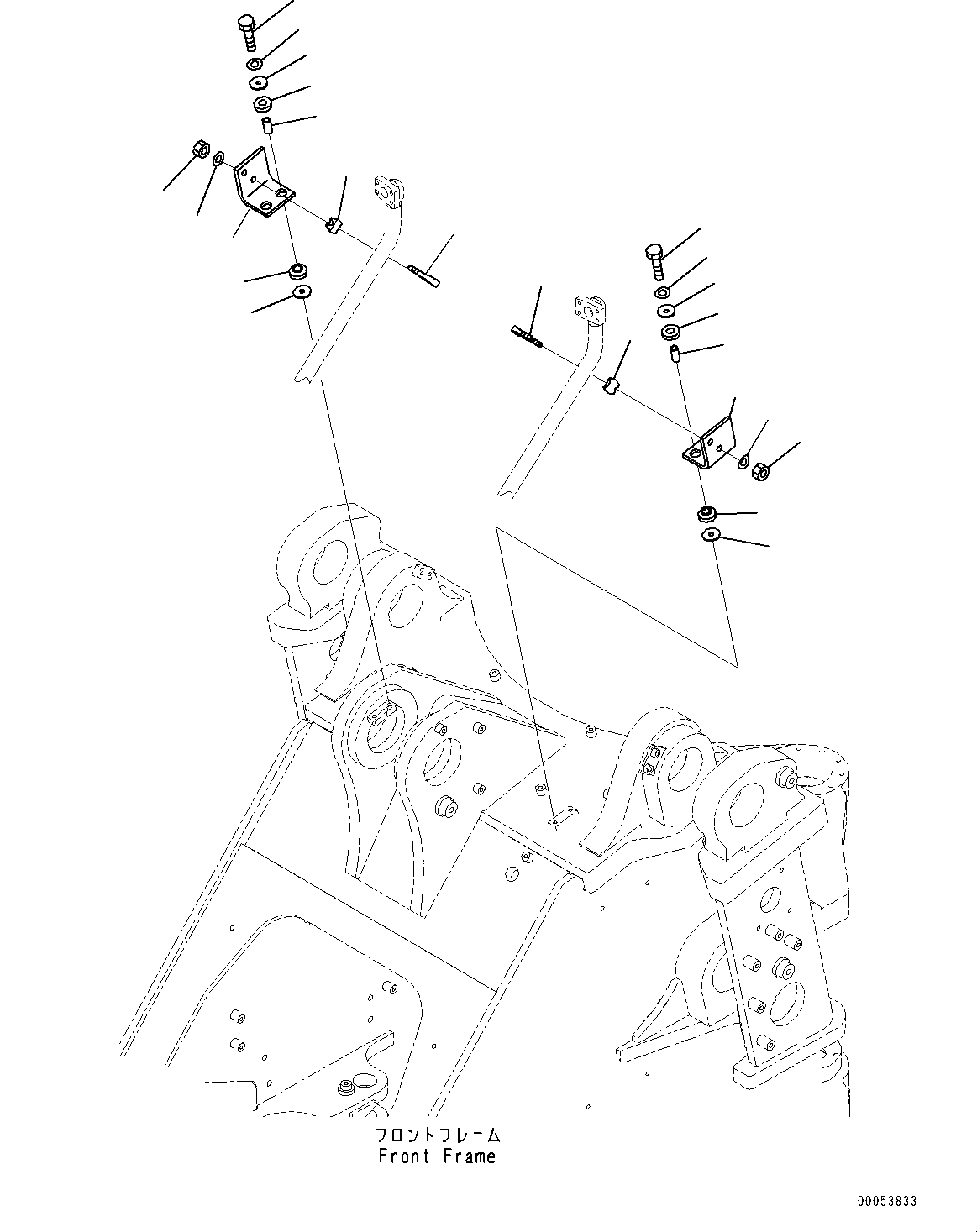 フロントフレーム
Front Frame

00053833