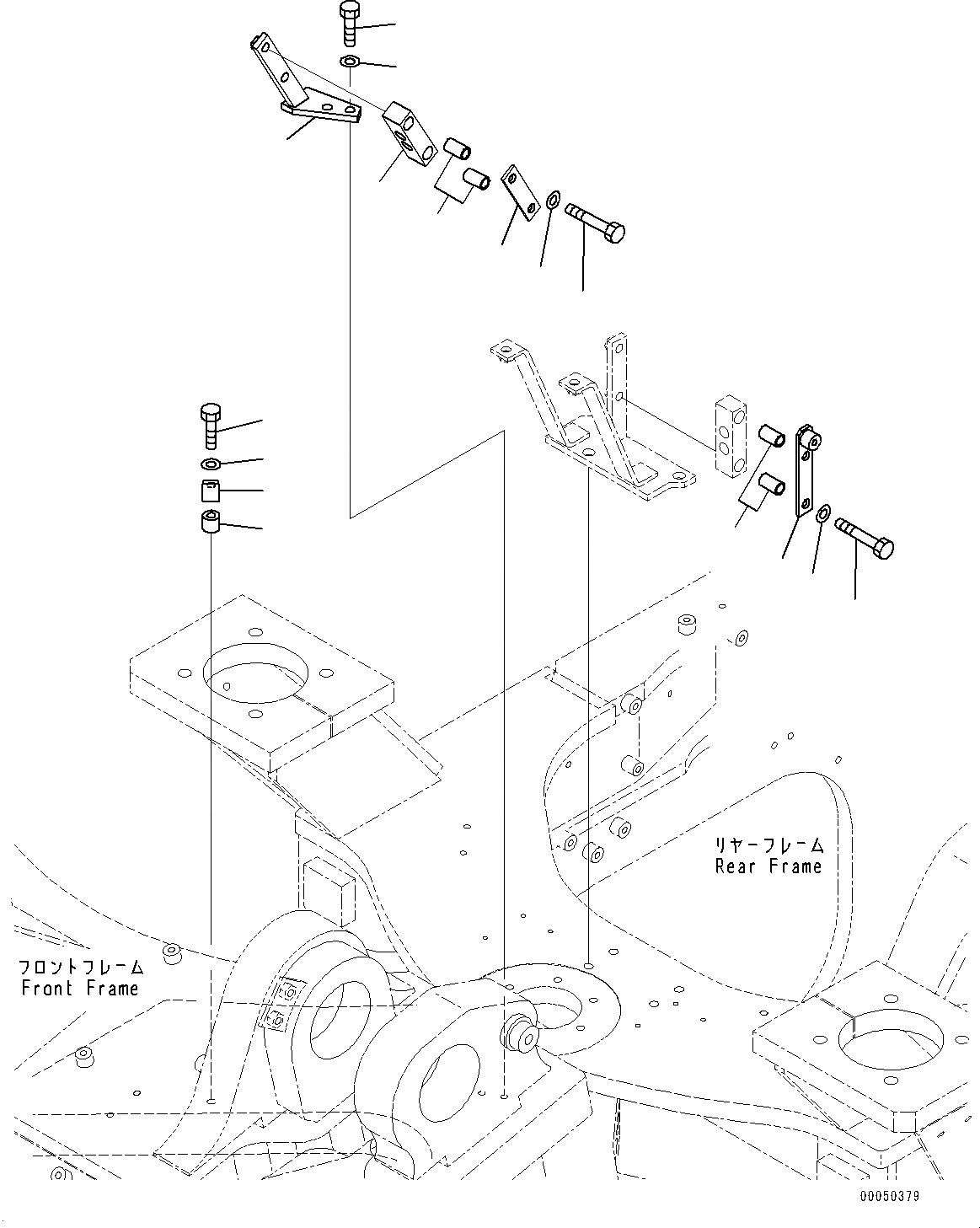 リヤーフレーム
Rear Frame

フロントフレーム
Front Frame

00050379