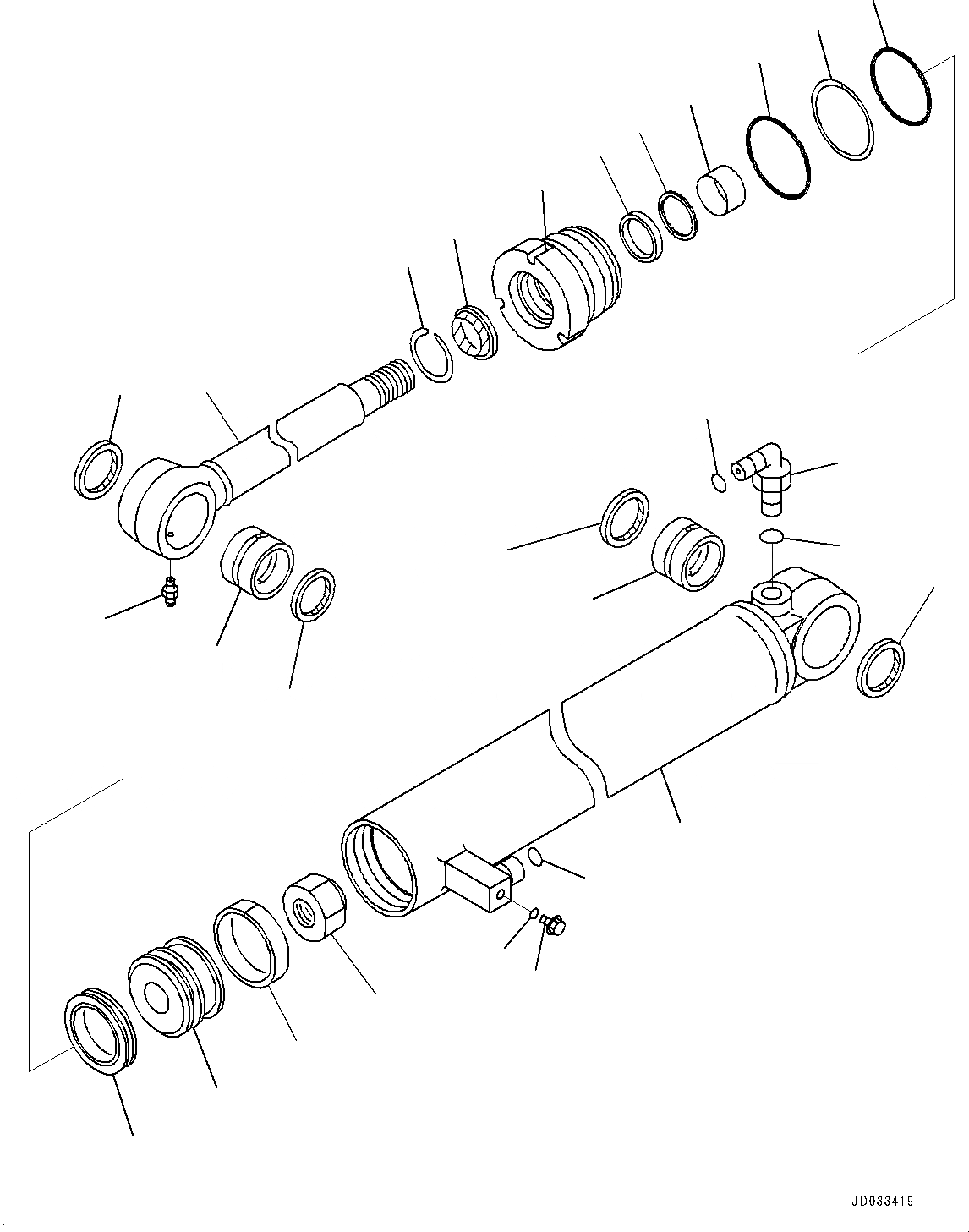 JD033419