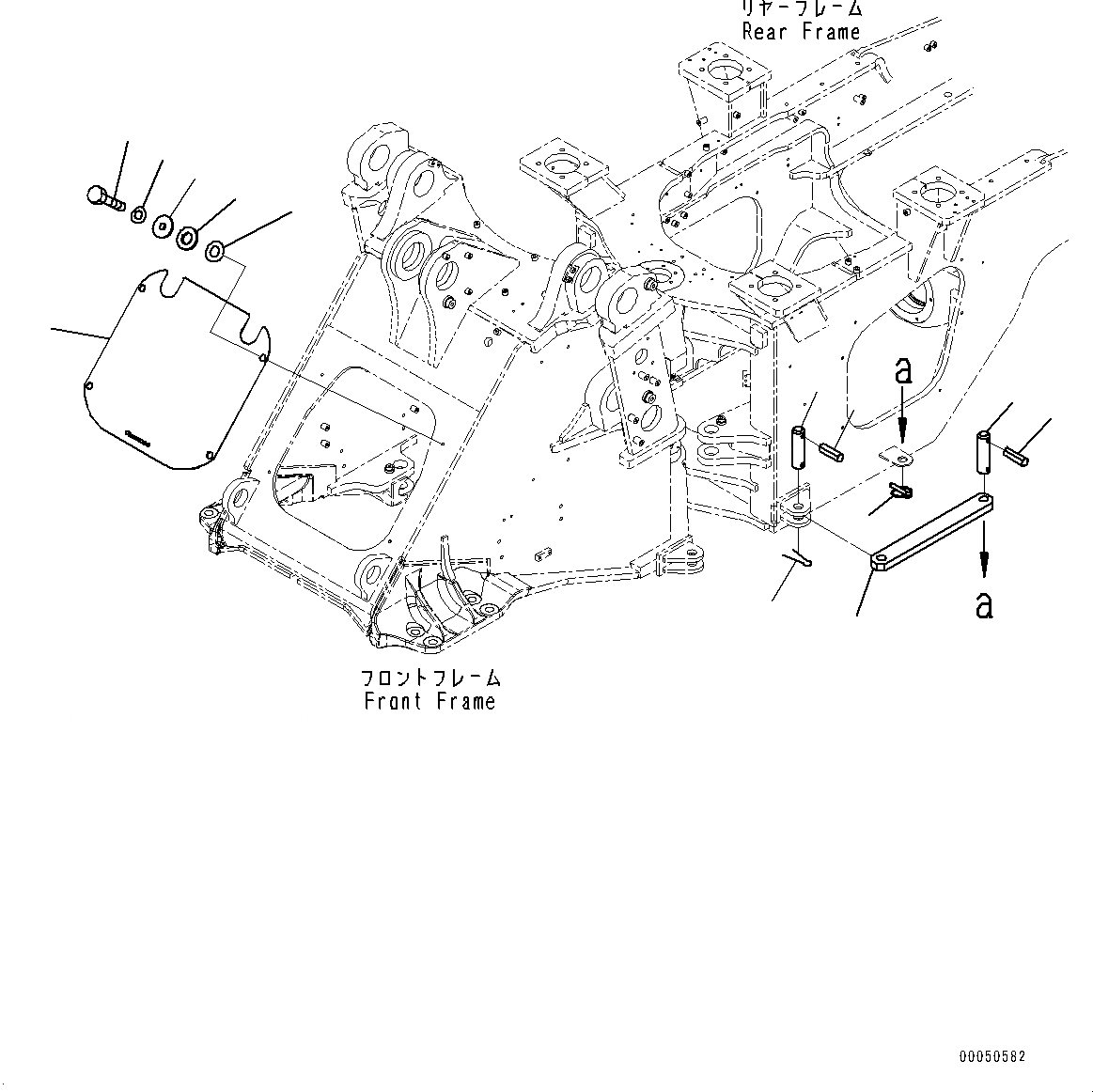 リヤーフレーム
Rear Frame

a

a

フロントフレーム
Front Frame

00050582