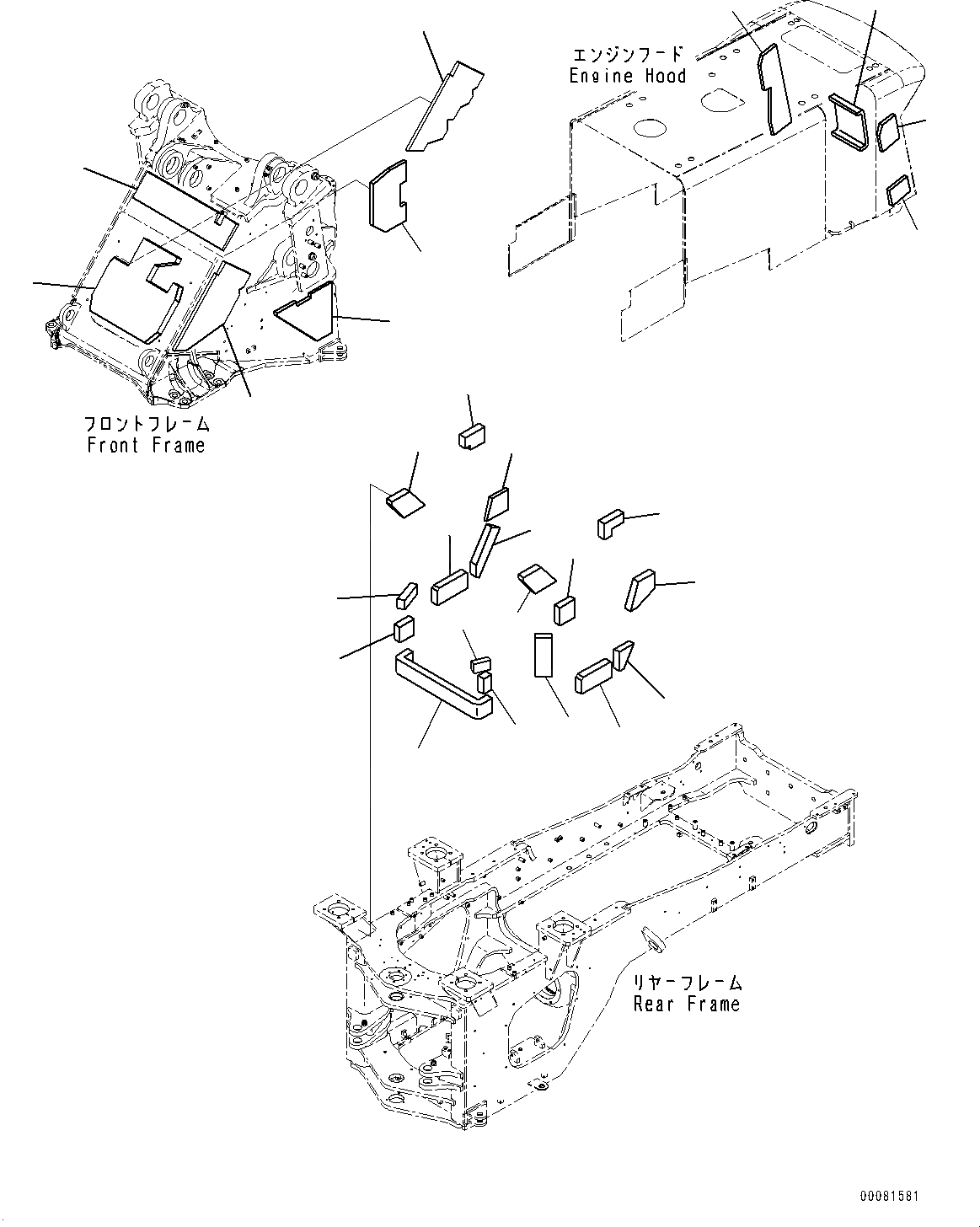 エンジンフード
Engine Hood

フロントフレーム
Front Frame

リヤーフレーム
Rear Frame

00081581