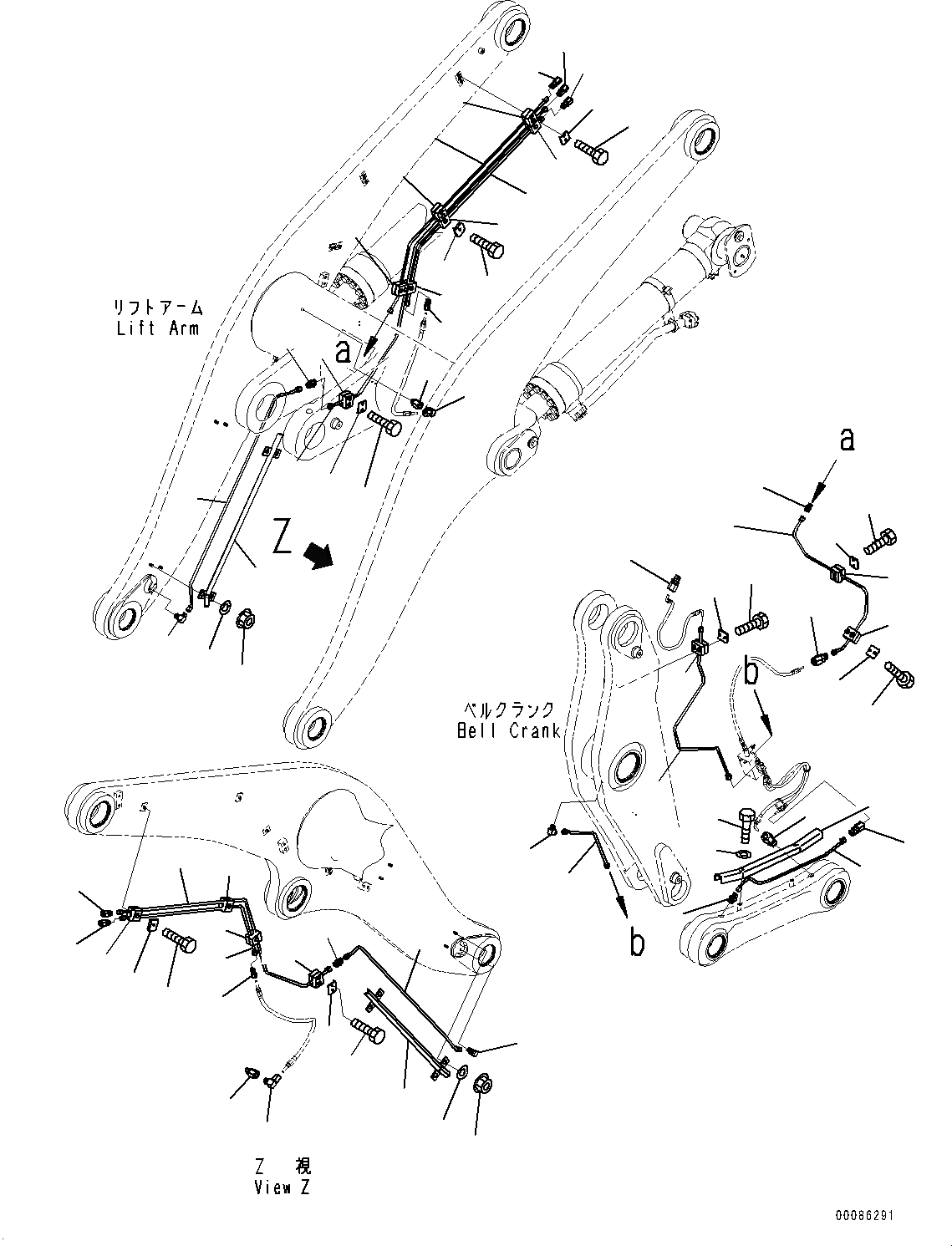 リフトアーム
Lift Arm

a

Z

a

b

ベルクランク
Bell Crank

b

Z 視
View Z

00086291