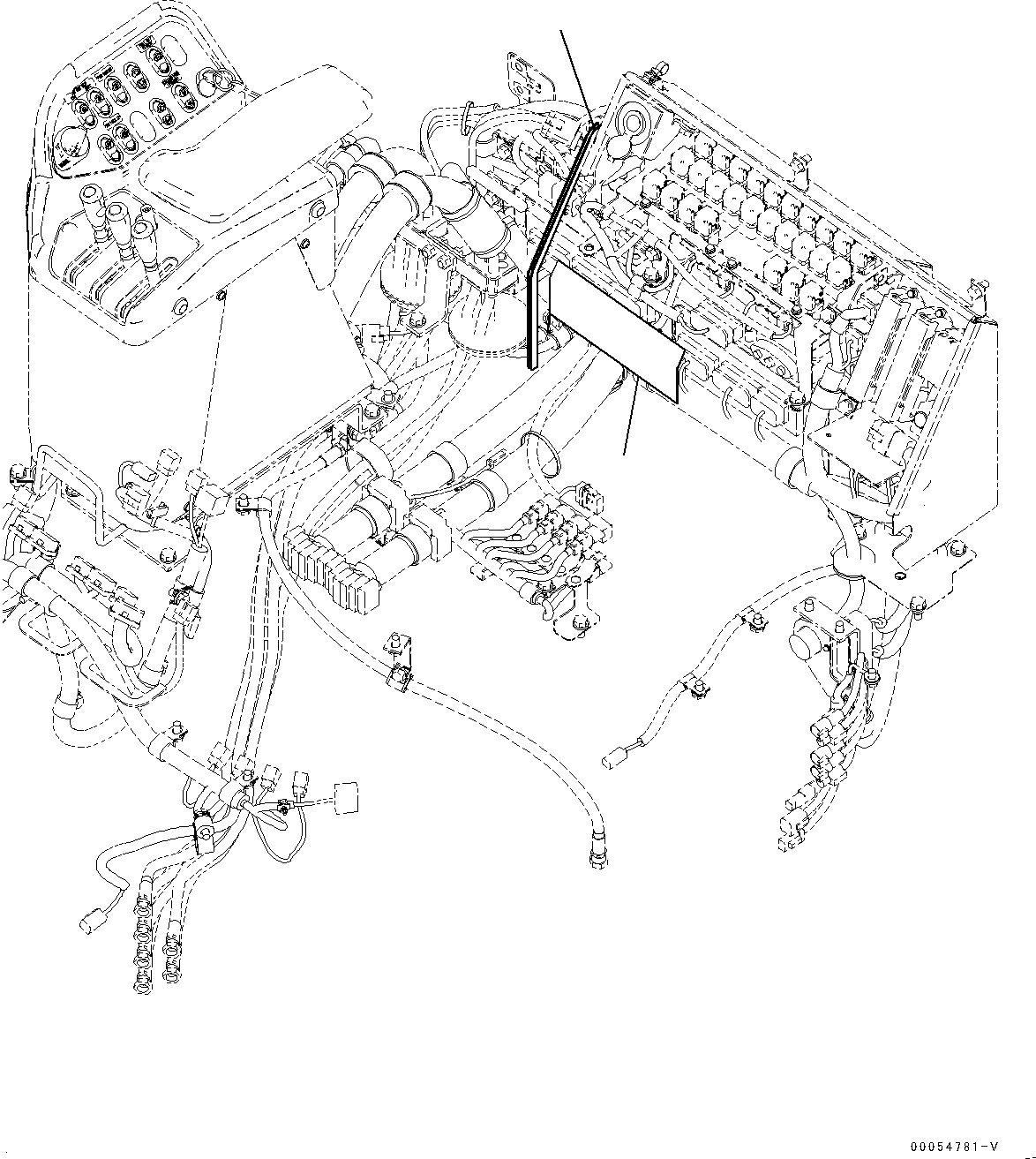 00054781-V