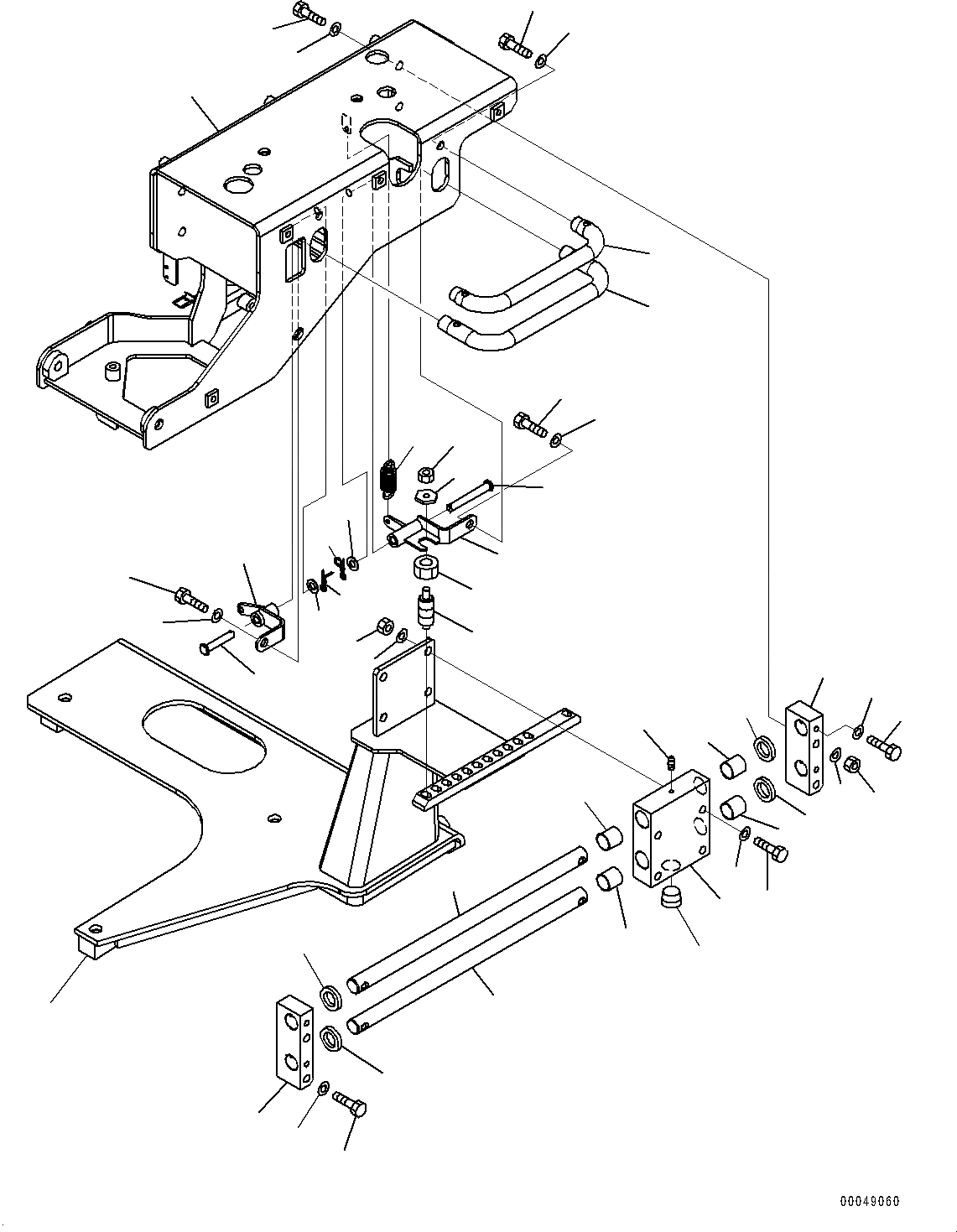 00049060