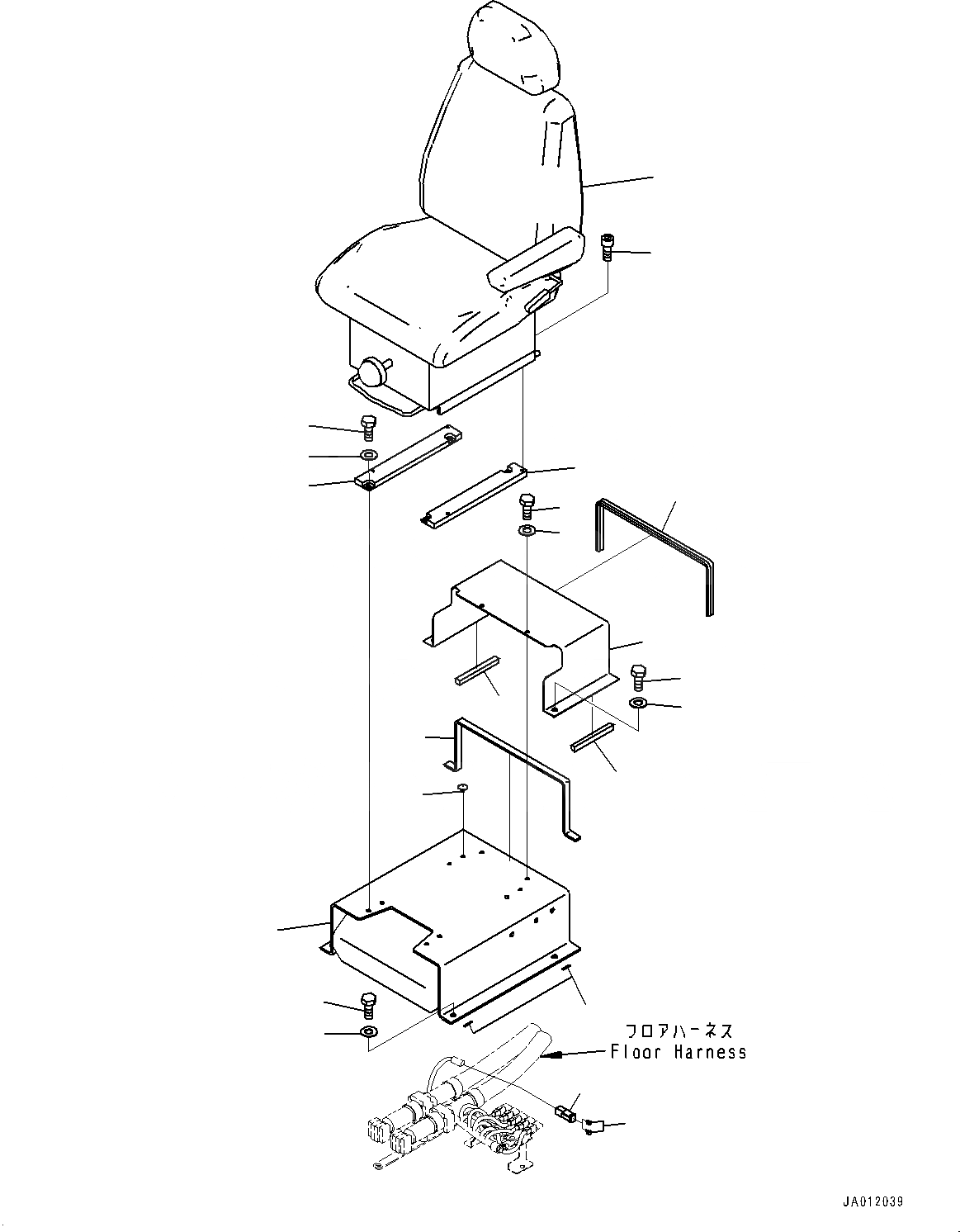 フロアハーネス
Floor Harness

JA012039