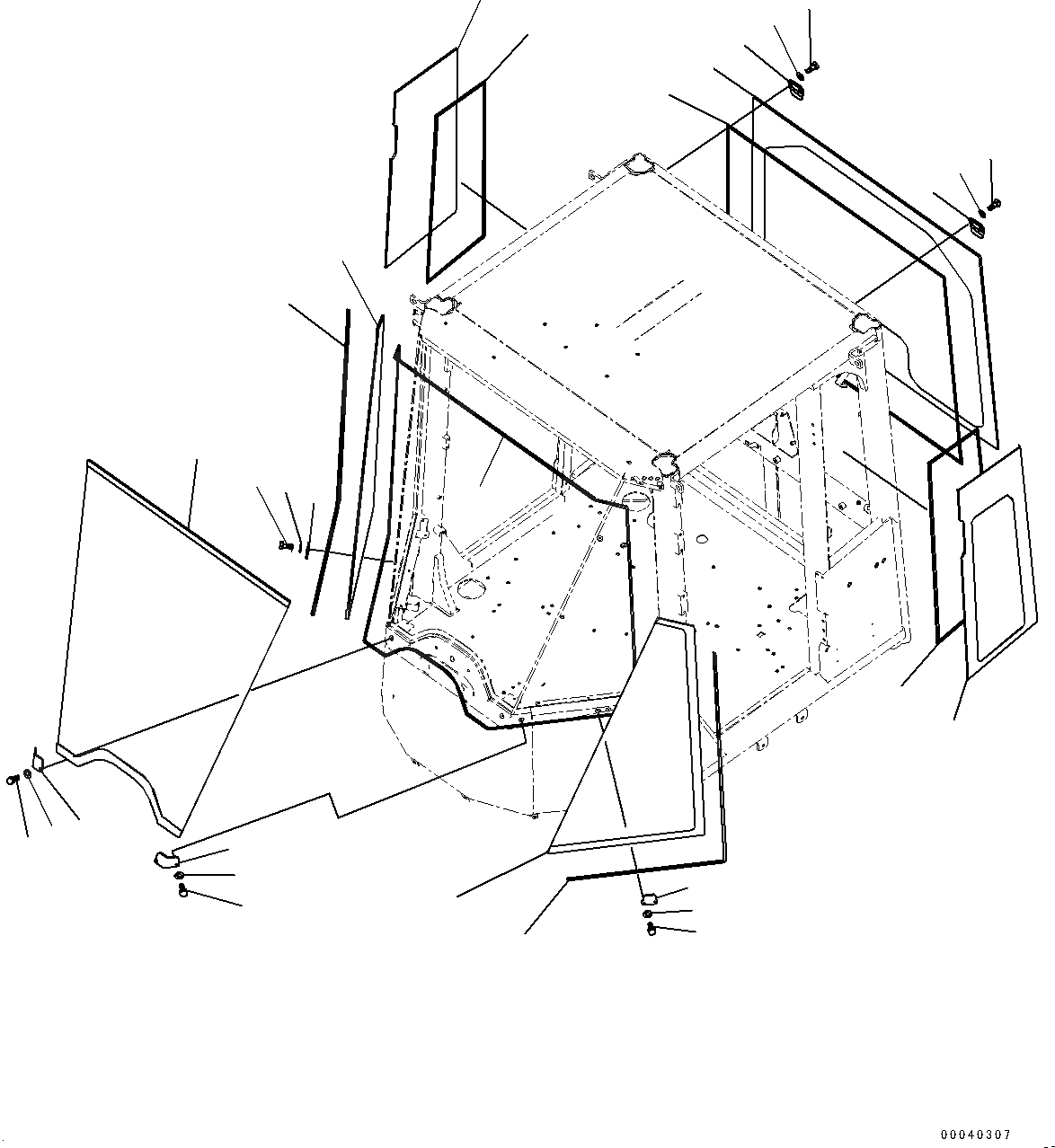 00040307