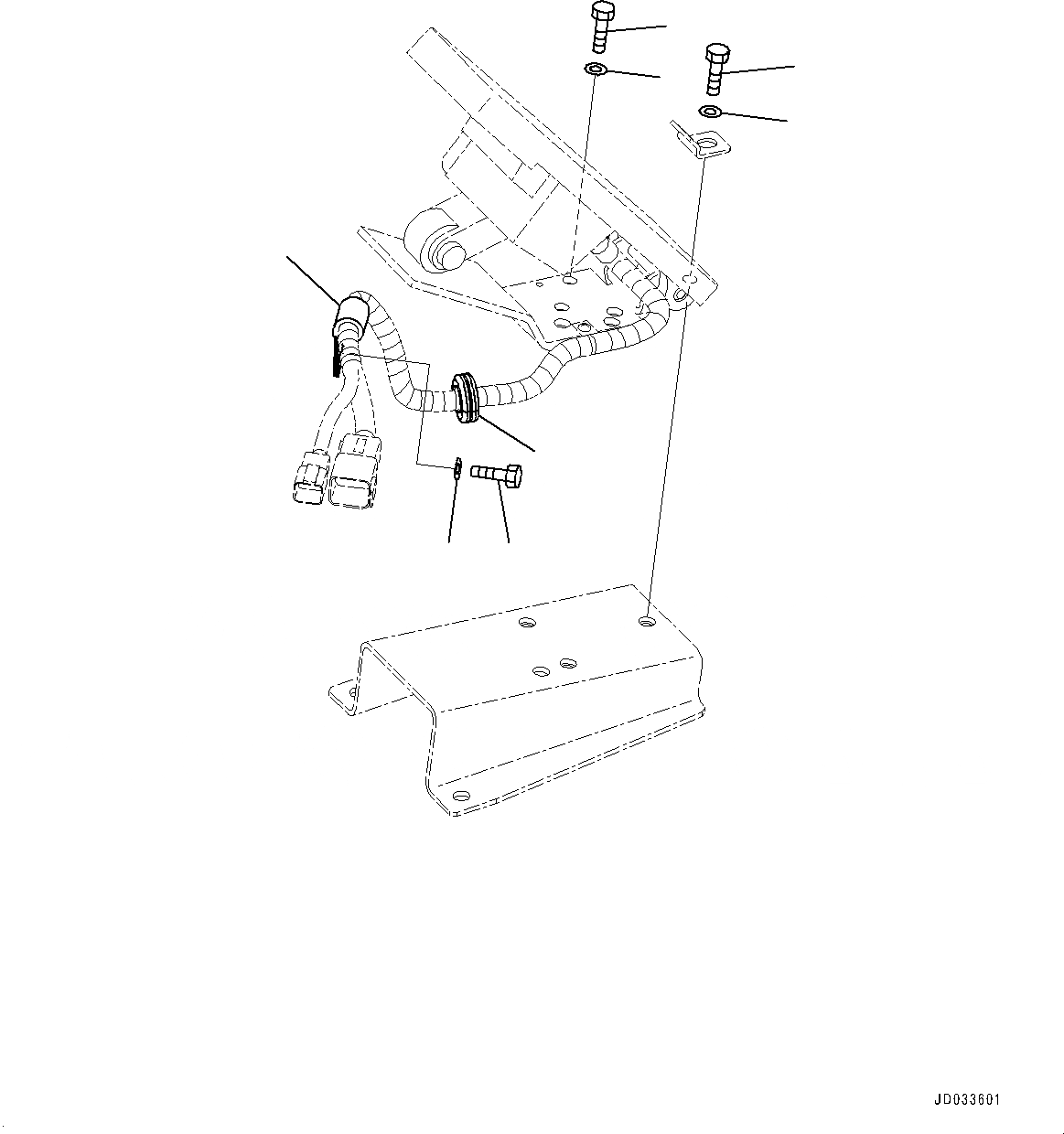 JD033601