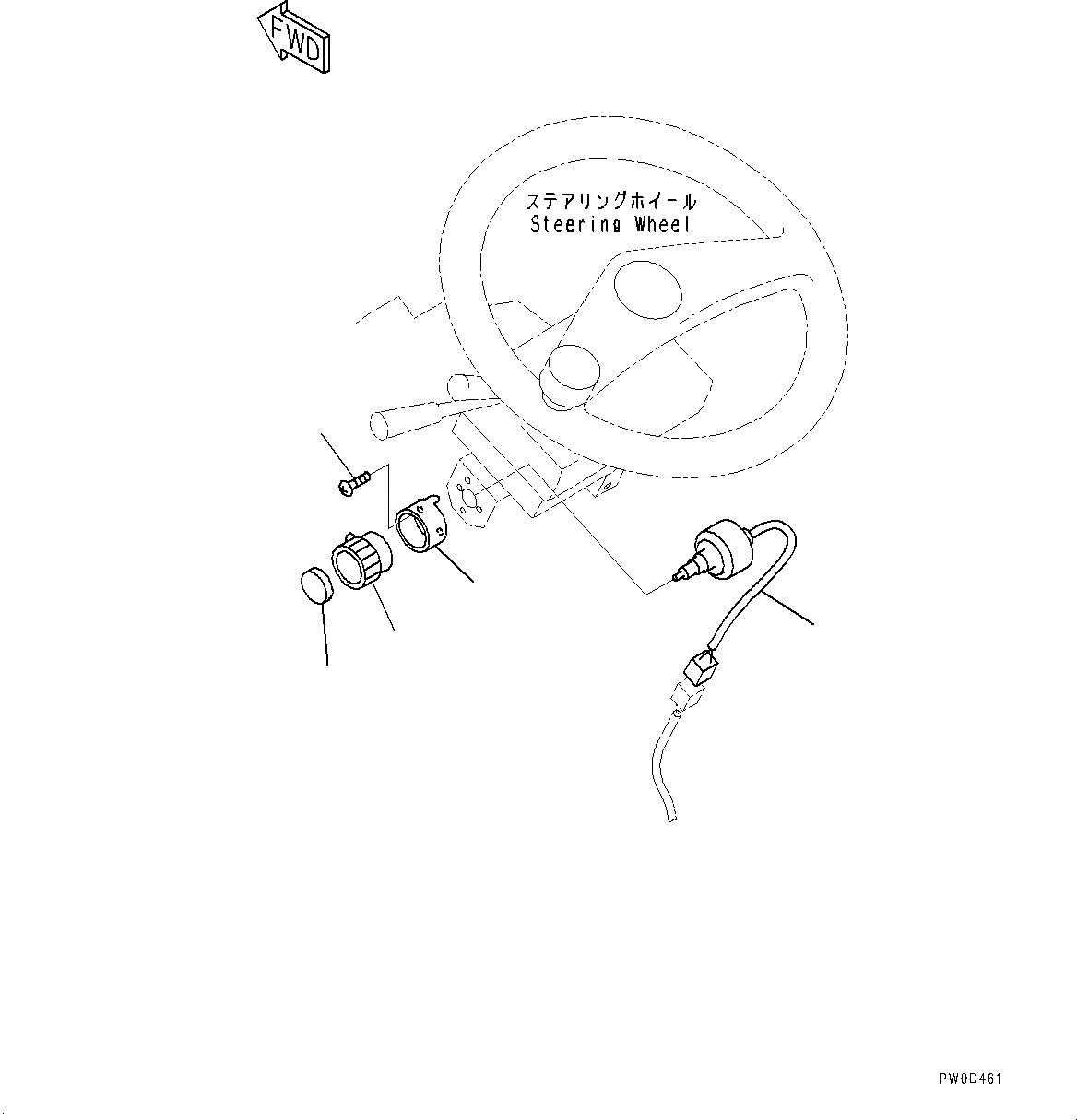 FWD

ステアリングホイール
Steering Wheel

PW0D461