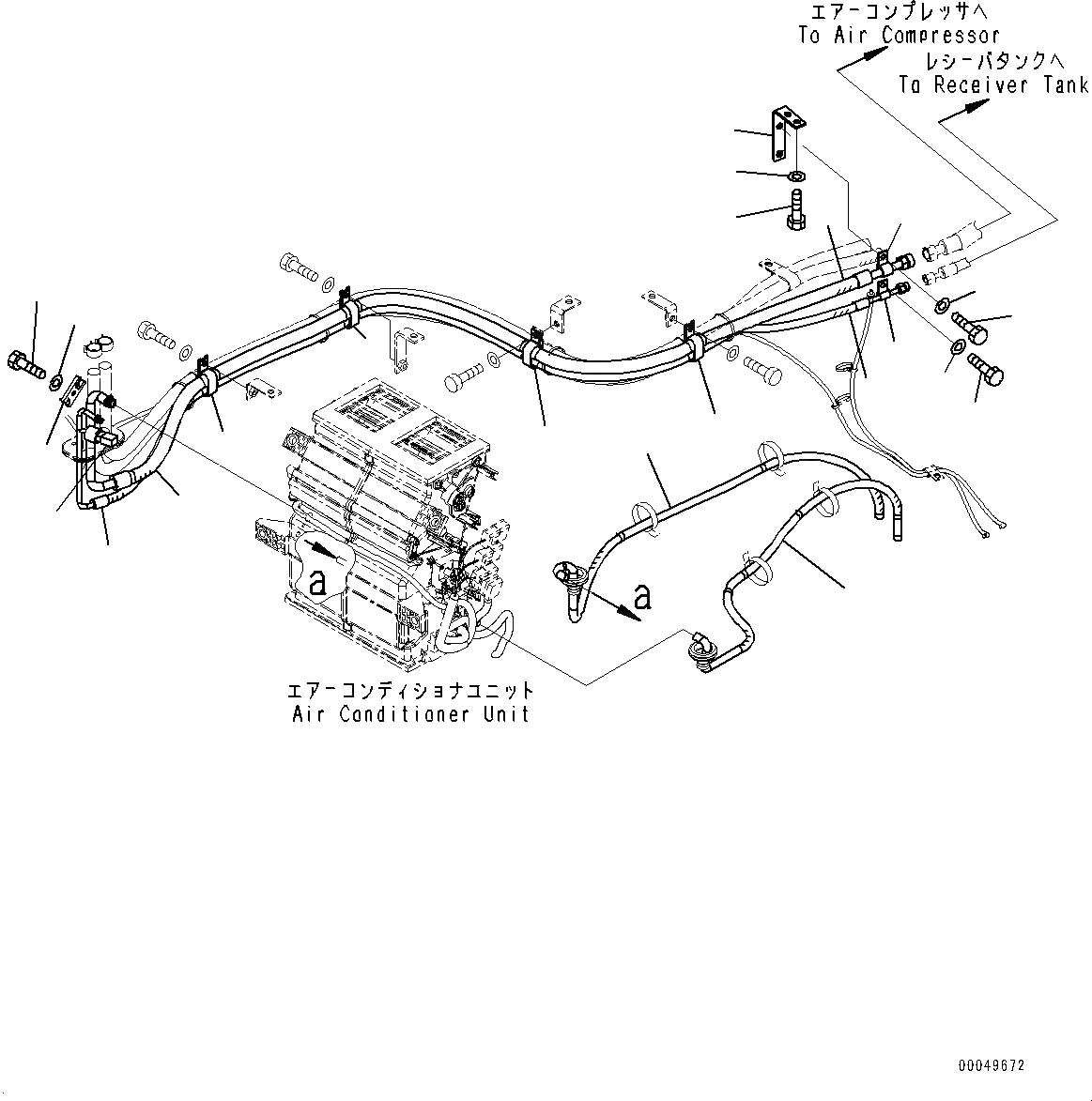 エアーコンプレッサへ
To Air Compressor

レシーバタンクへ
To Receiver Tank

a

a

エアーコンディショナユニット
Air Conditioner Unit

00049672