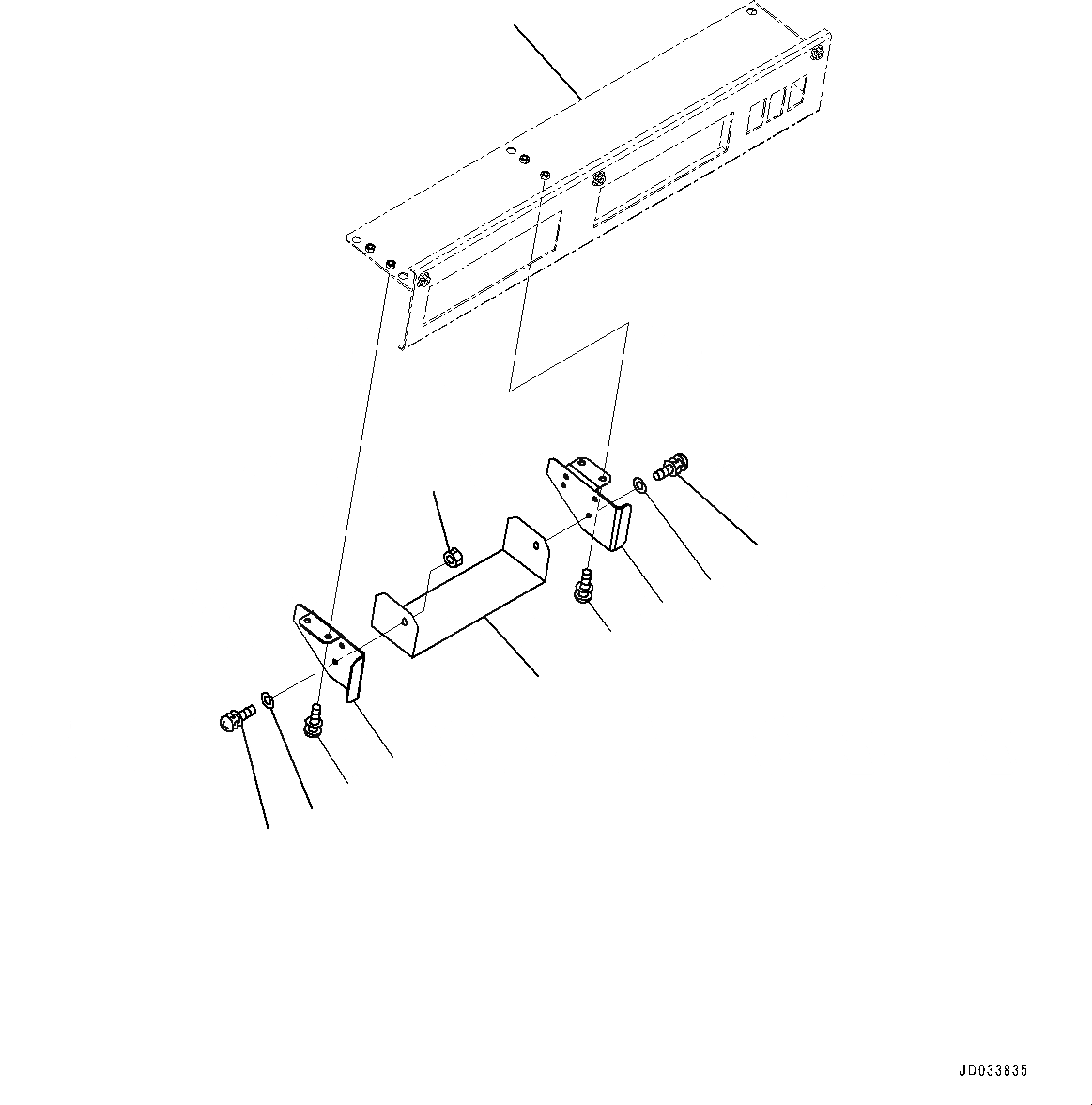 JD033835