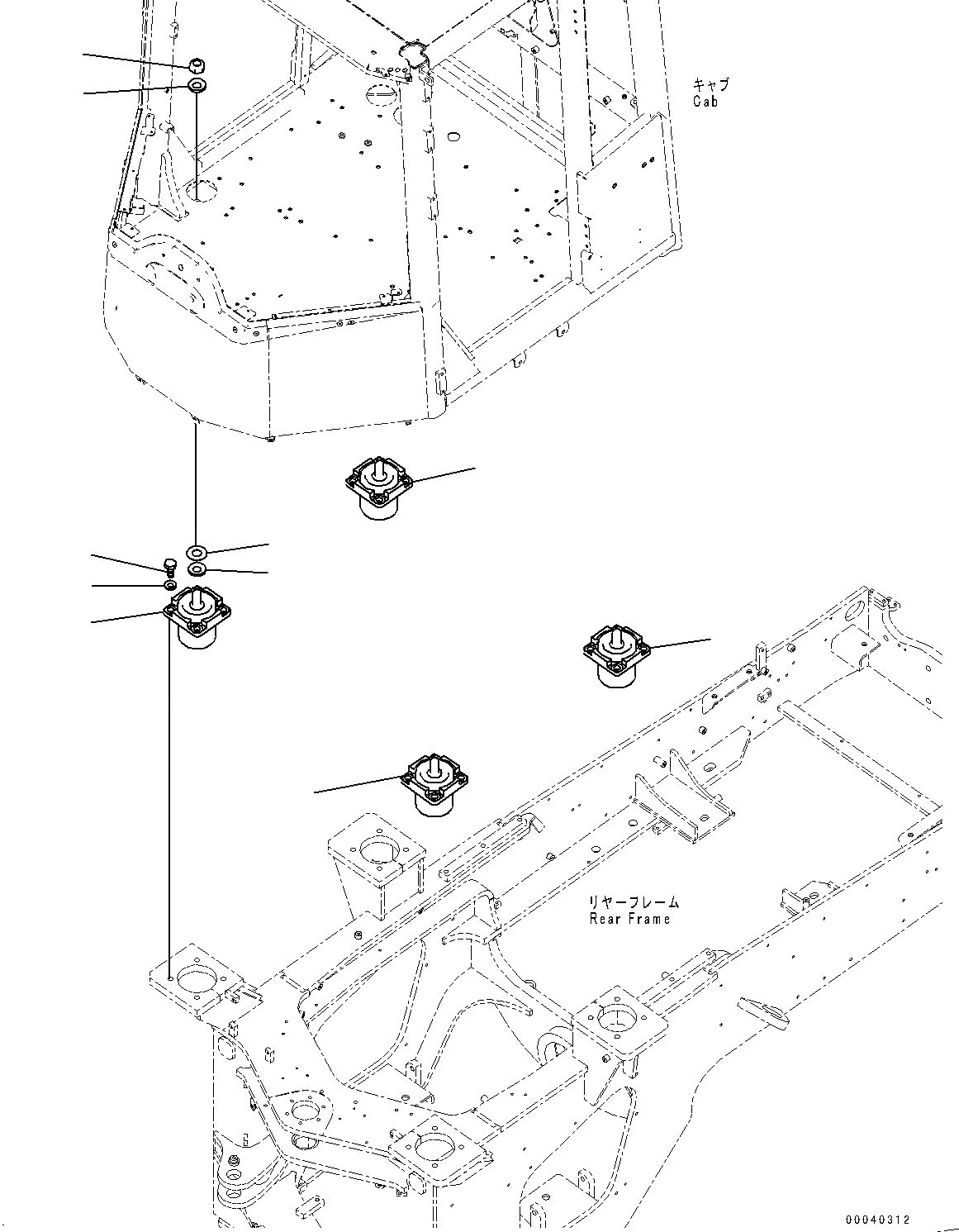 キャブ
Cab

リヤーフレーム
Rear Frame

00040312