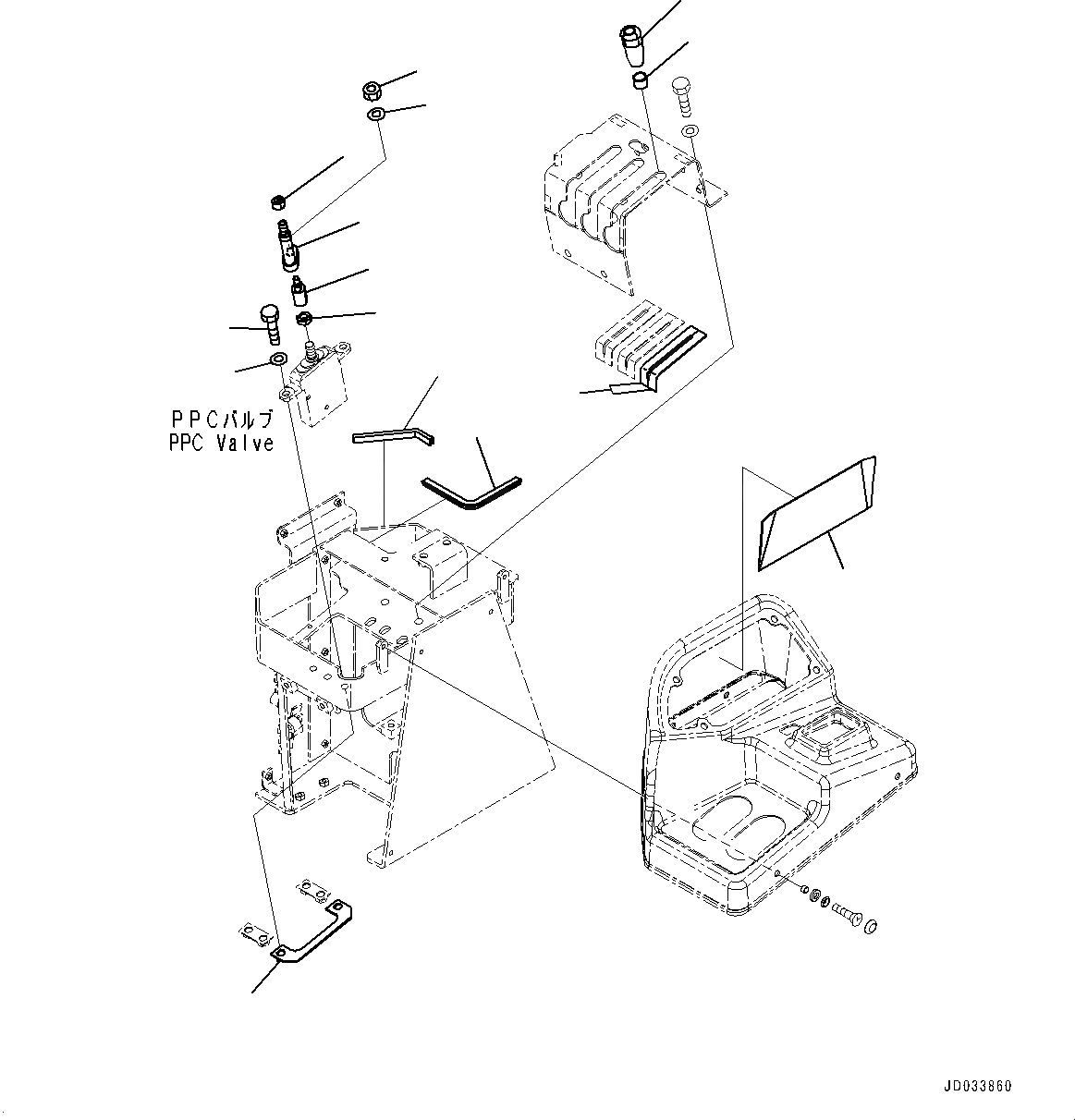 PPCバルブ
PPC Valve

JD033860