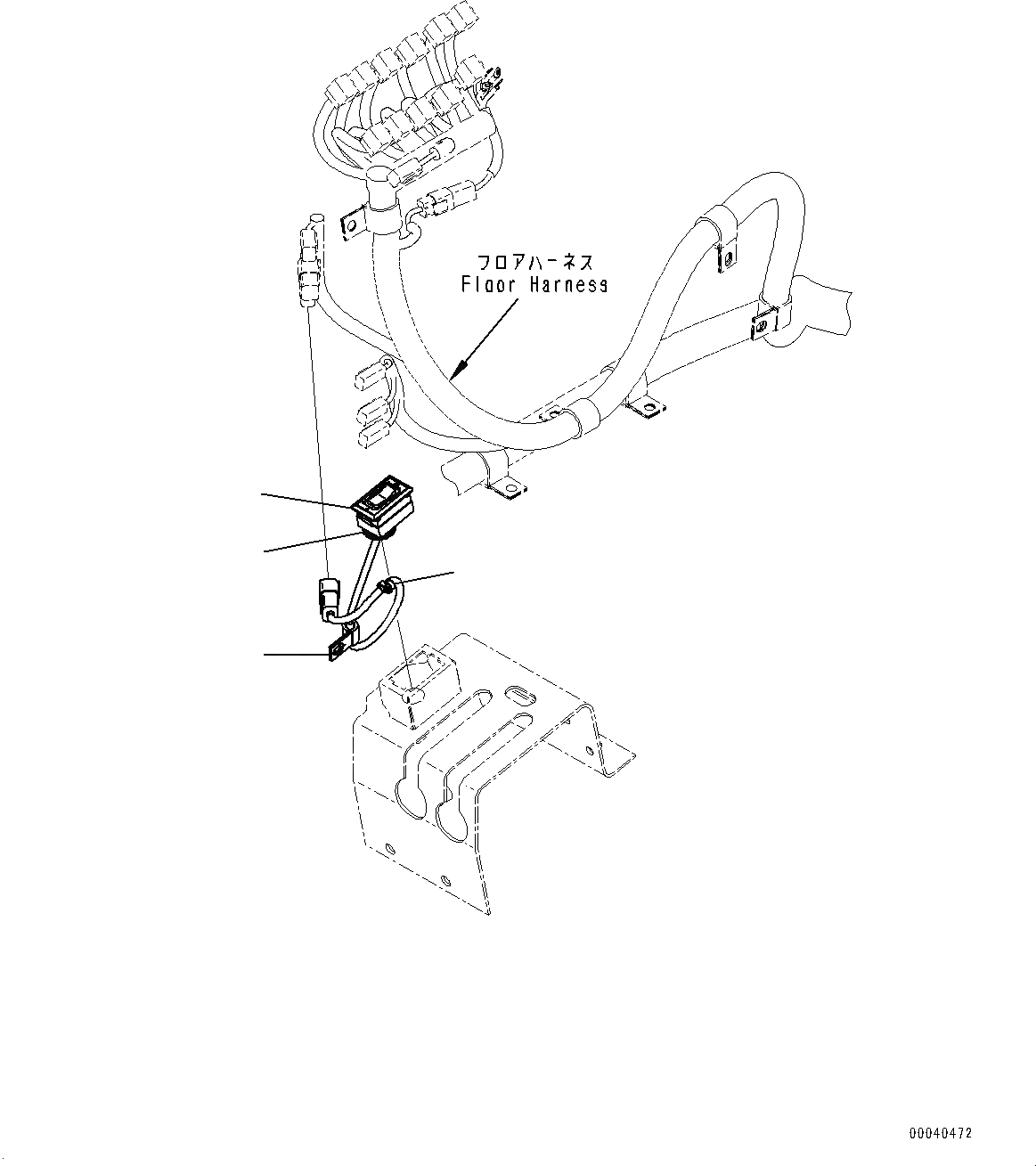 フロアハーネス
Floor Harness

00040472