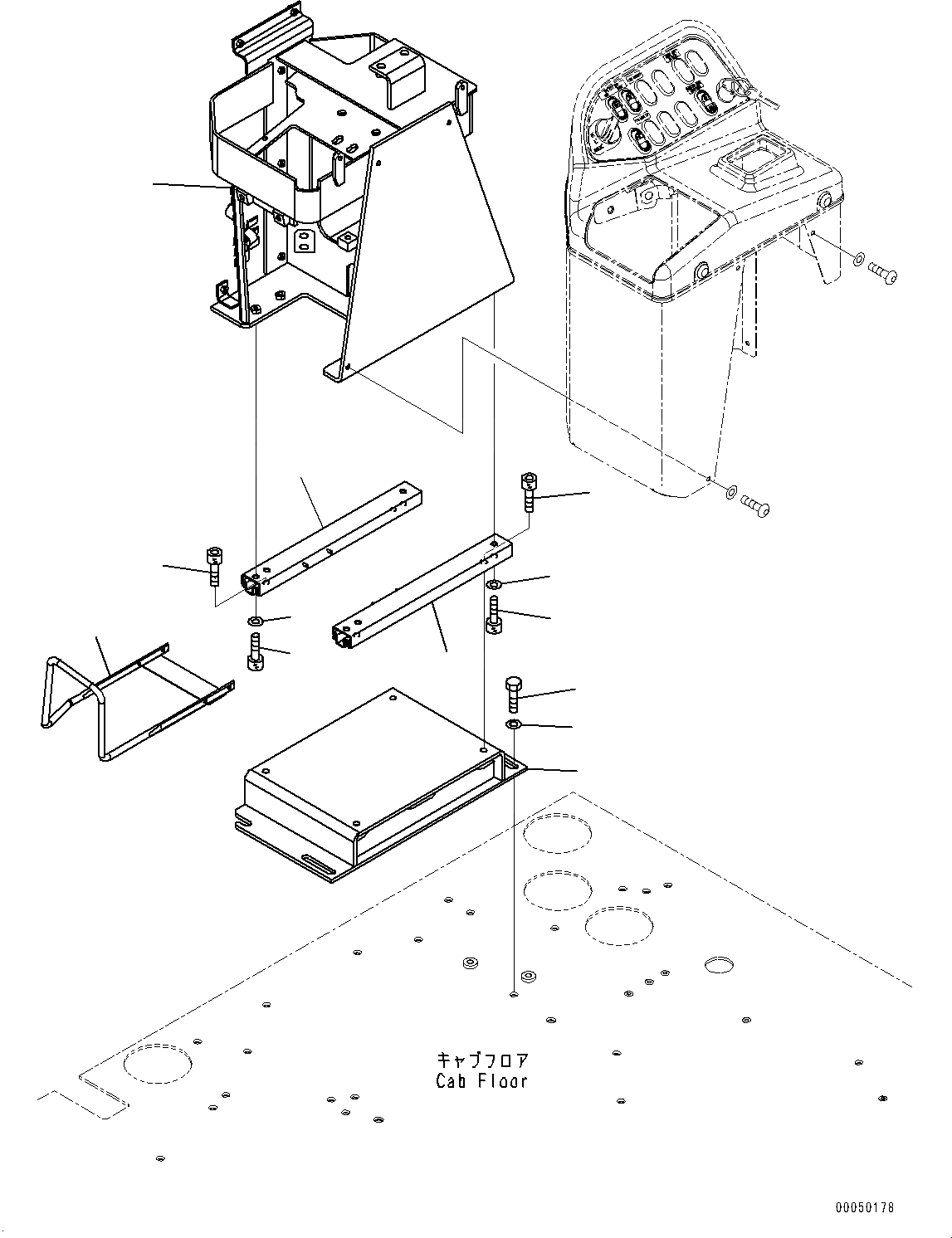 キャブフロア
Cab Floor

00050178