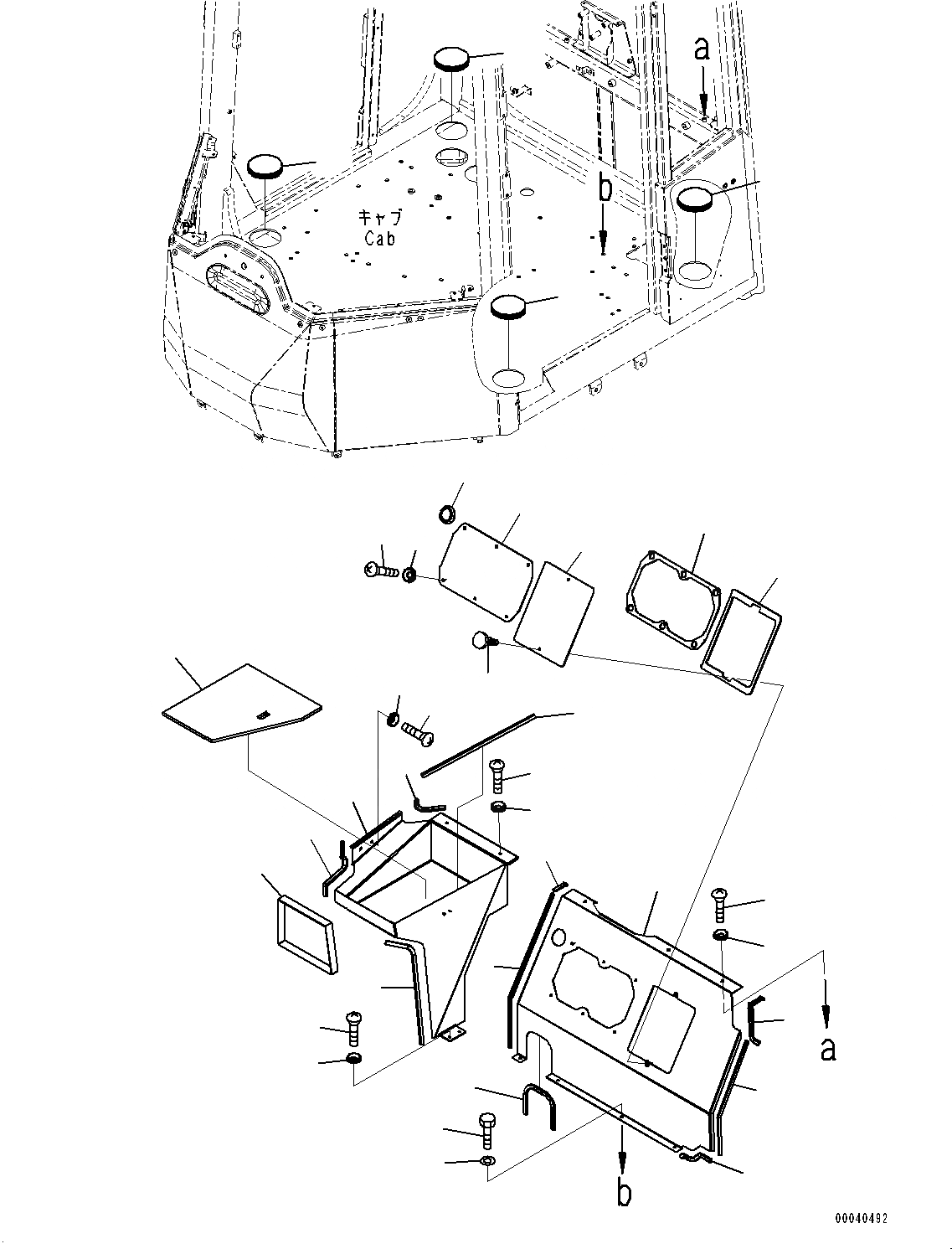 a
b
キャブ
Cab
a
b
00040492