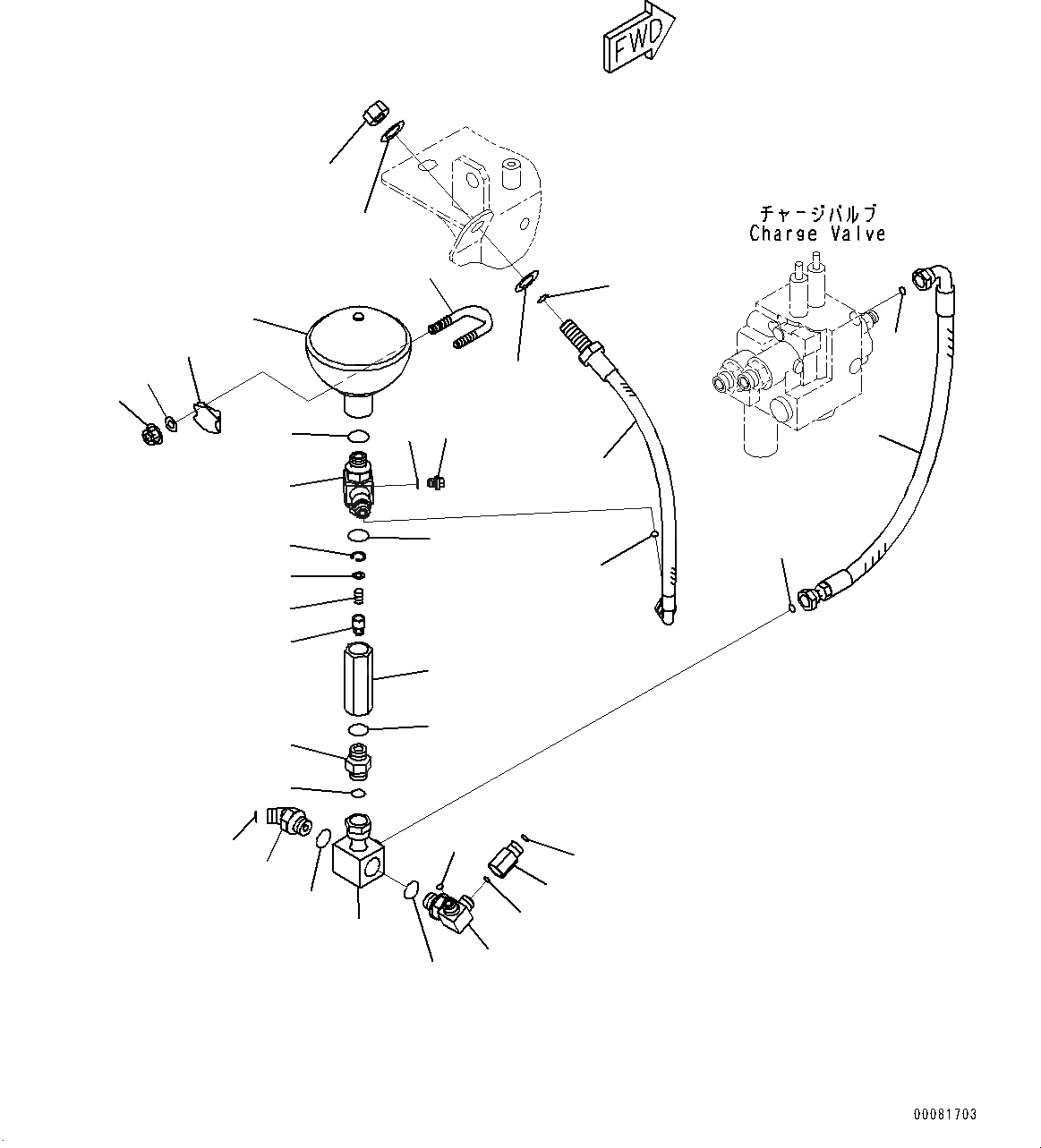 FWD

チャージバルブ
Charge Valve

00081703