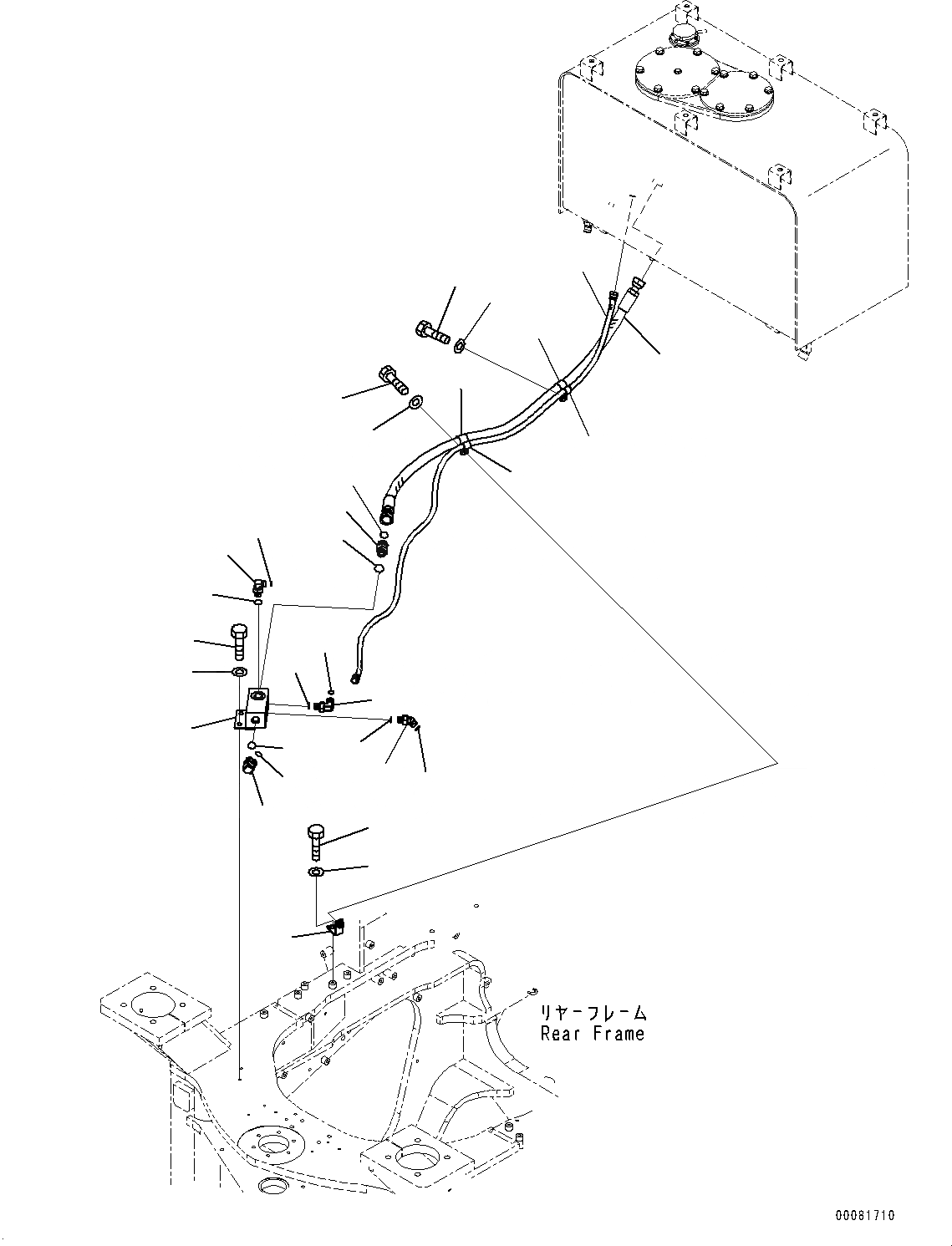 リヤーフレーム
Rear Frame

00081710