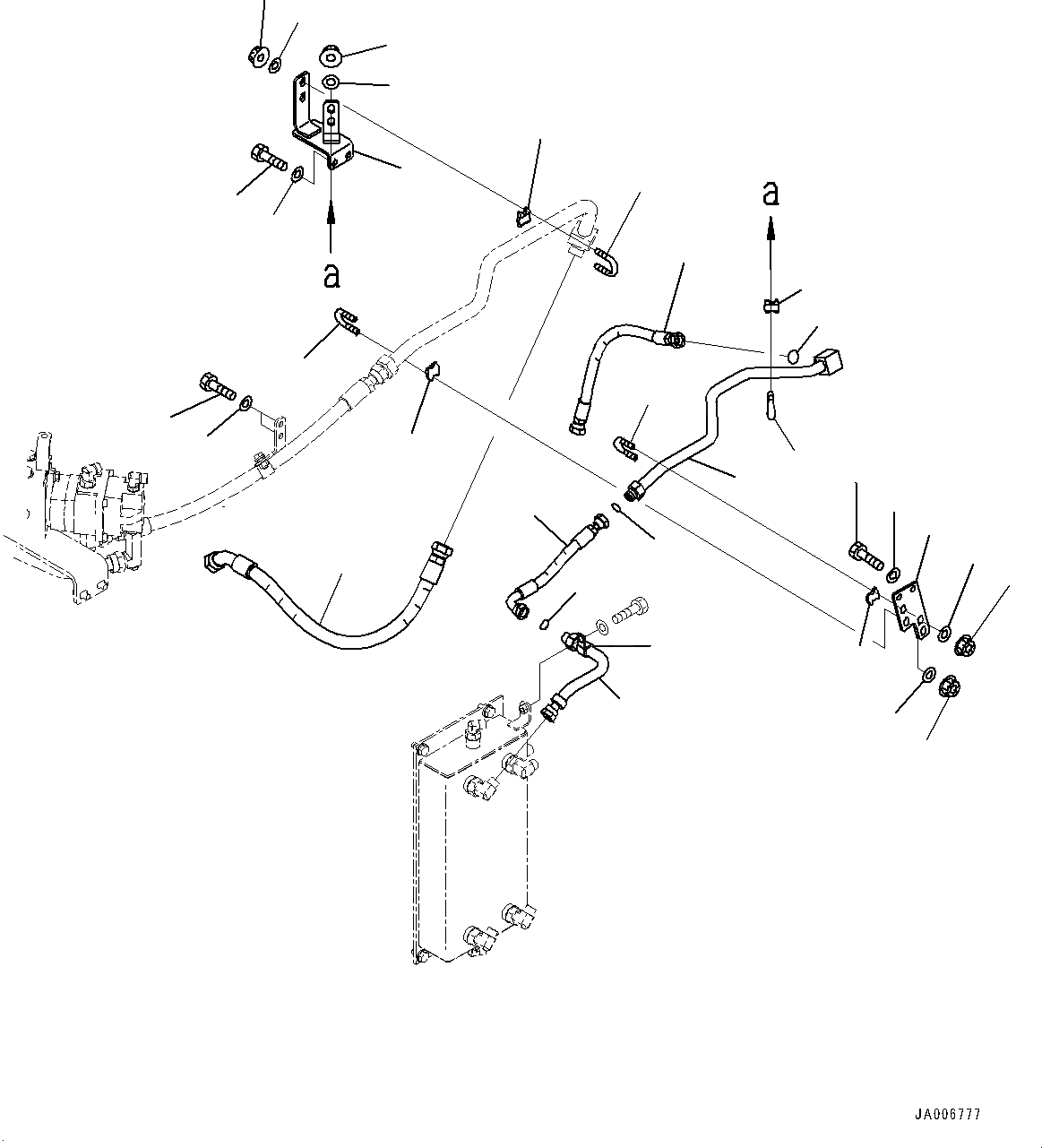 a

a

JA006777