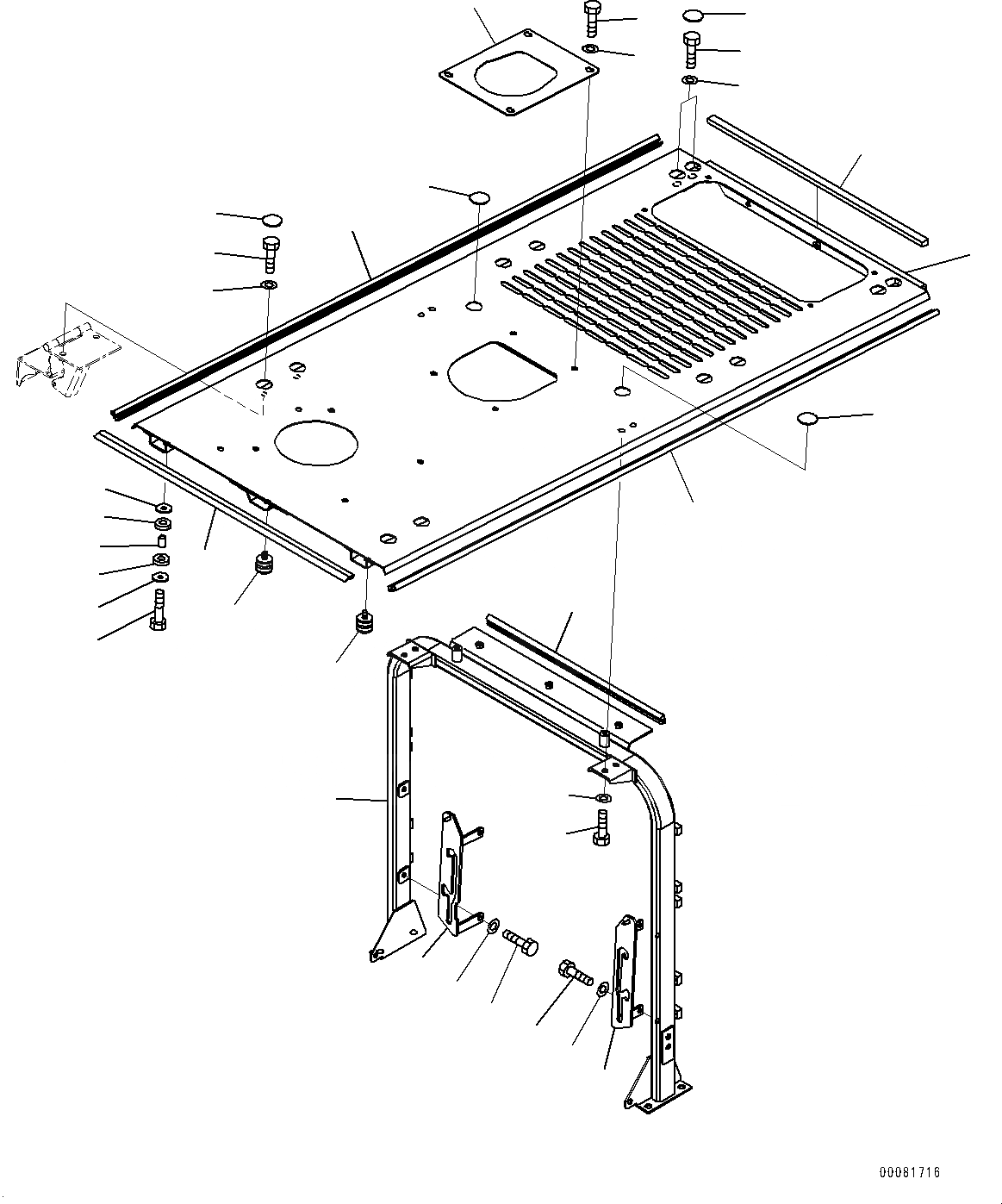 00081716