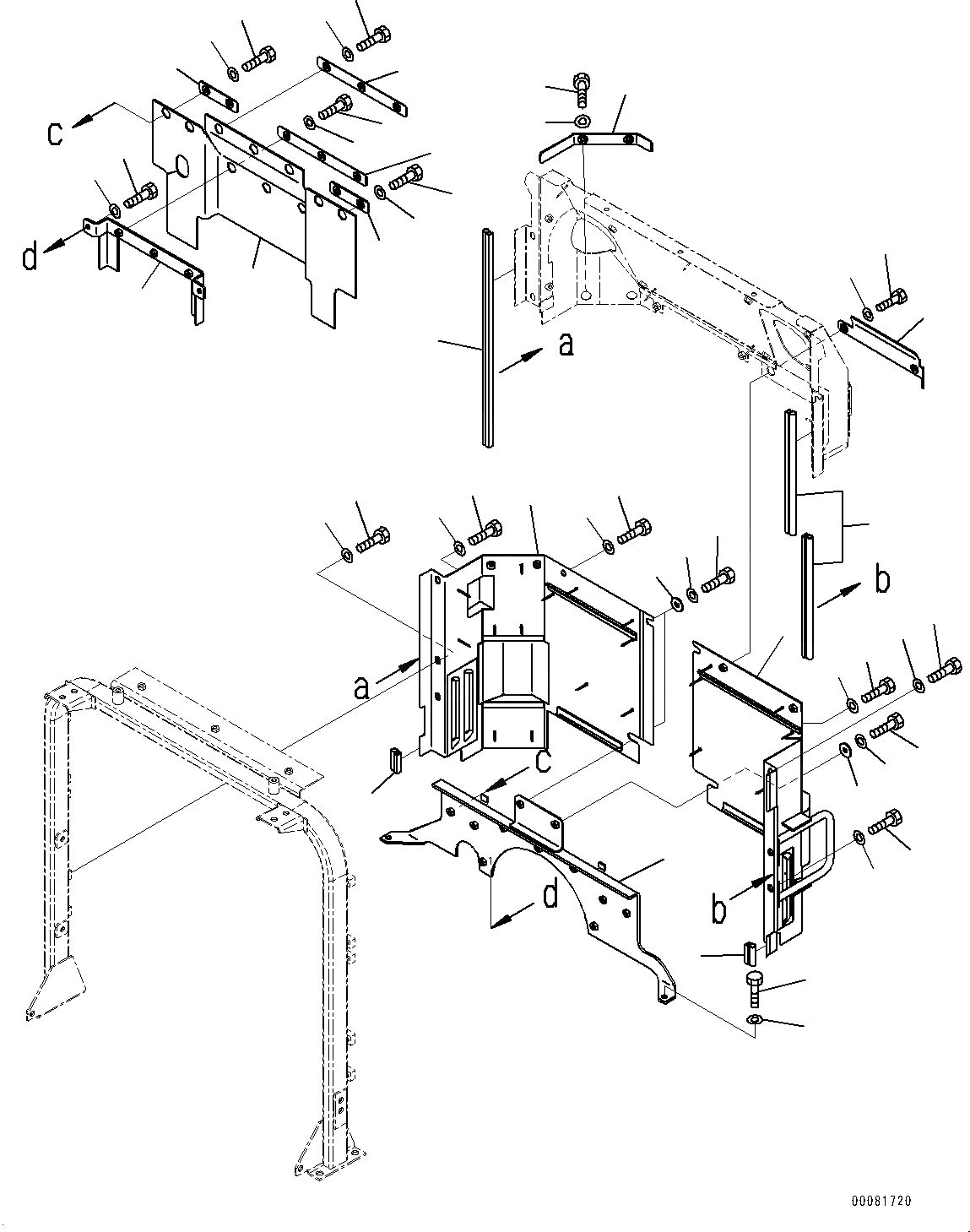 c

d

a

b

a

c

d

b

00081720