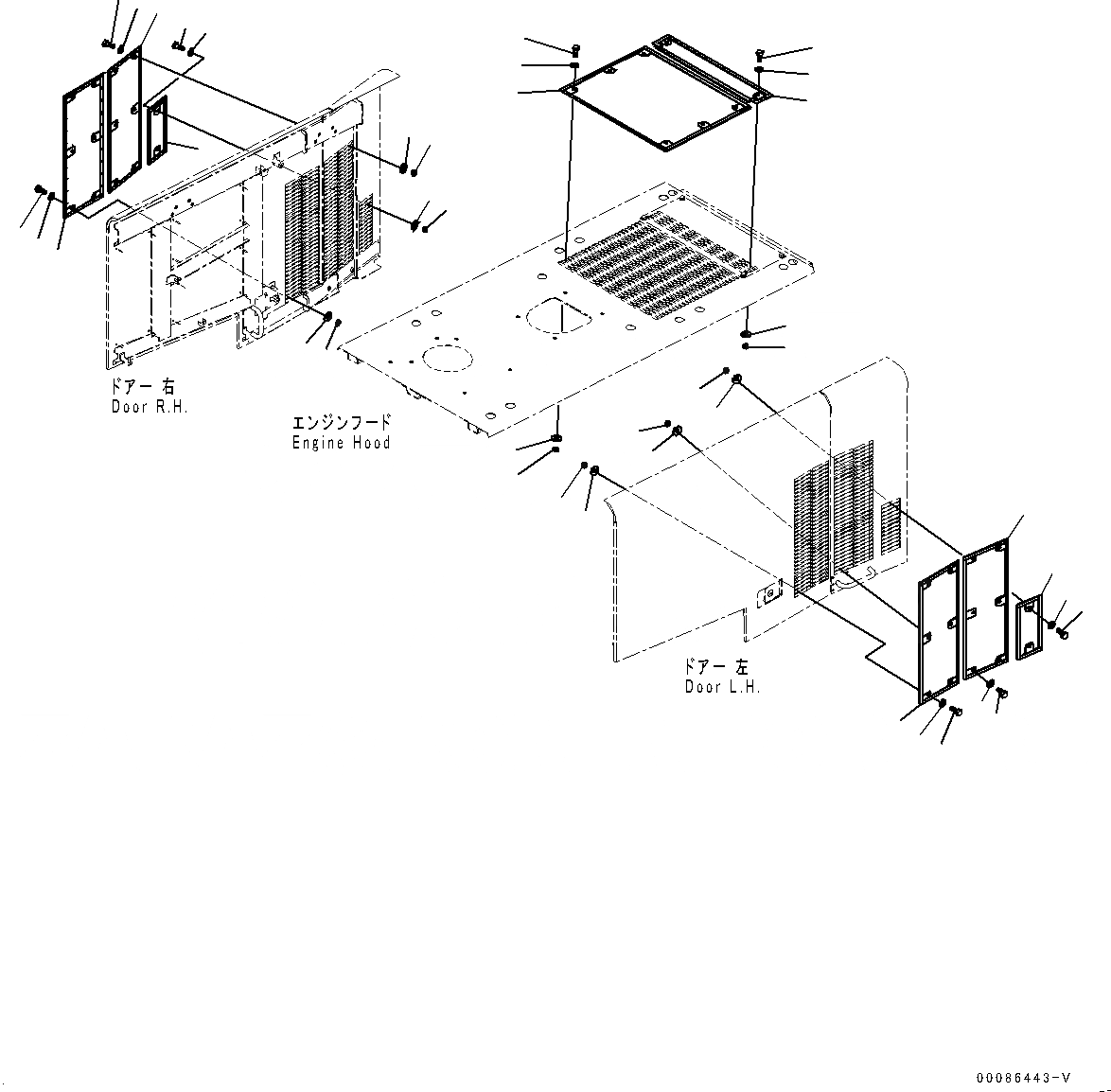 ドアー 右
Door R.H.

エンジンフード
Engine Hood

ドアー 左
Door L.H.

00086443-V