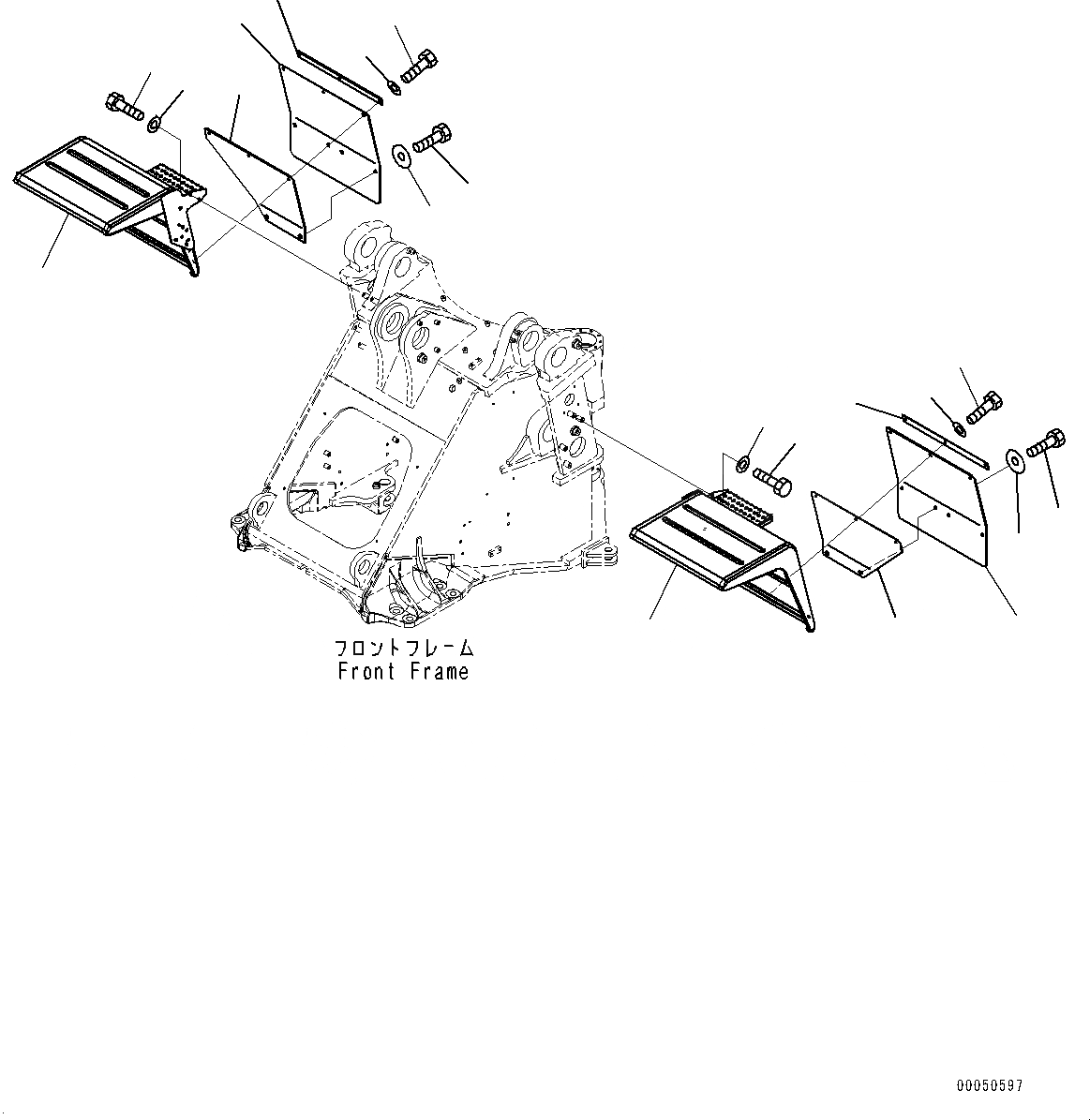 フロントフレーム
Front Frame

00050597