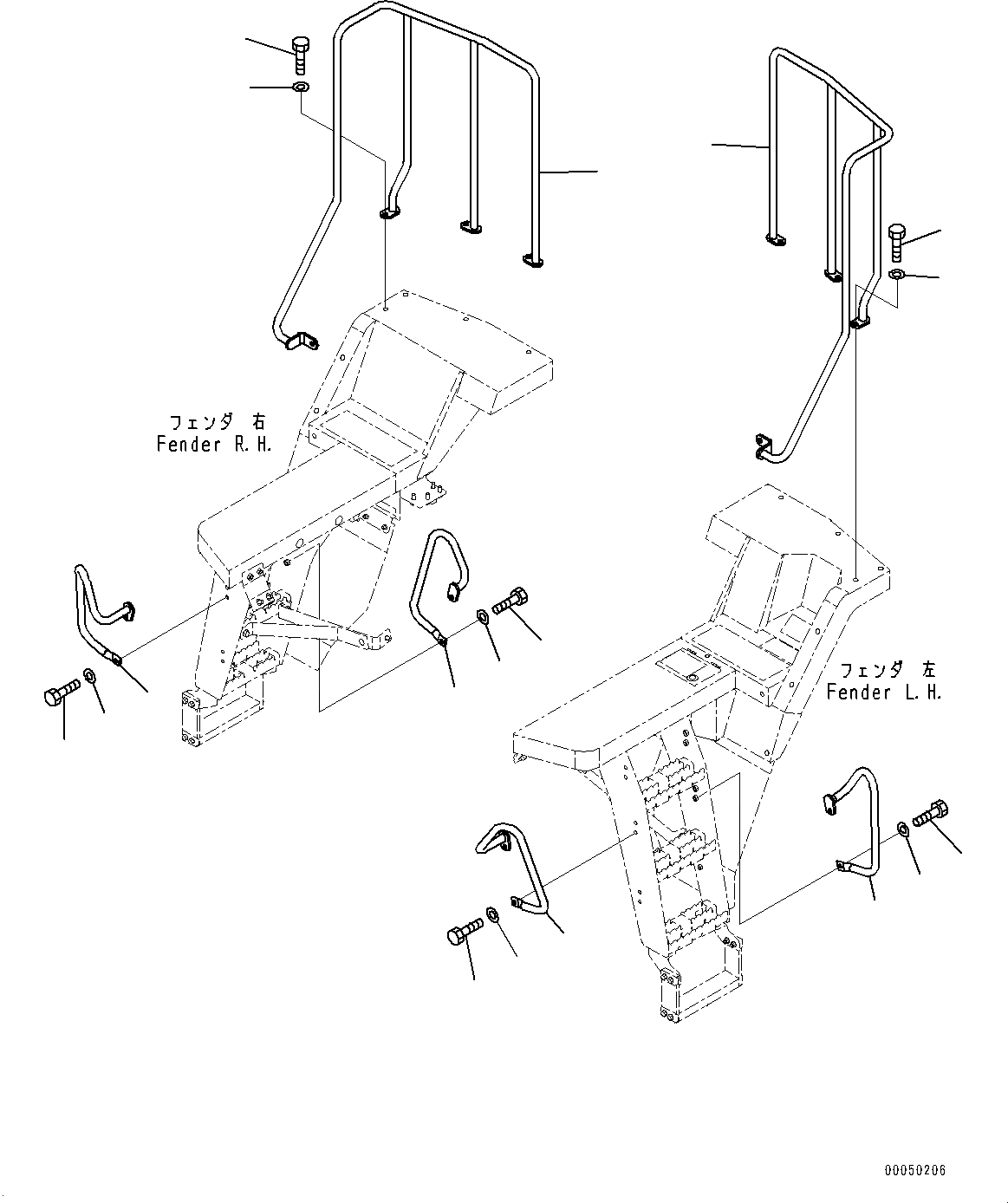 フェンダ 右
Fender R.H.

フェンダ 左
Fender L.H.

00050206