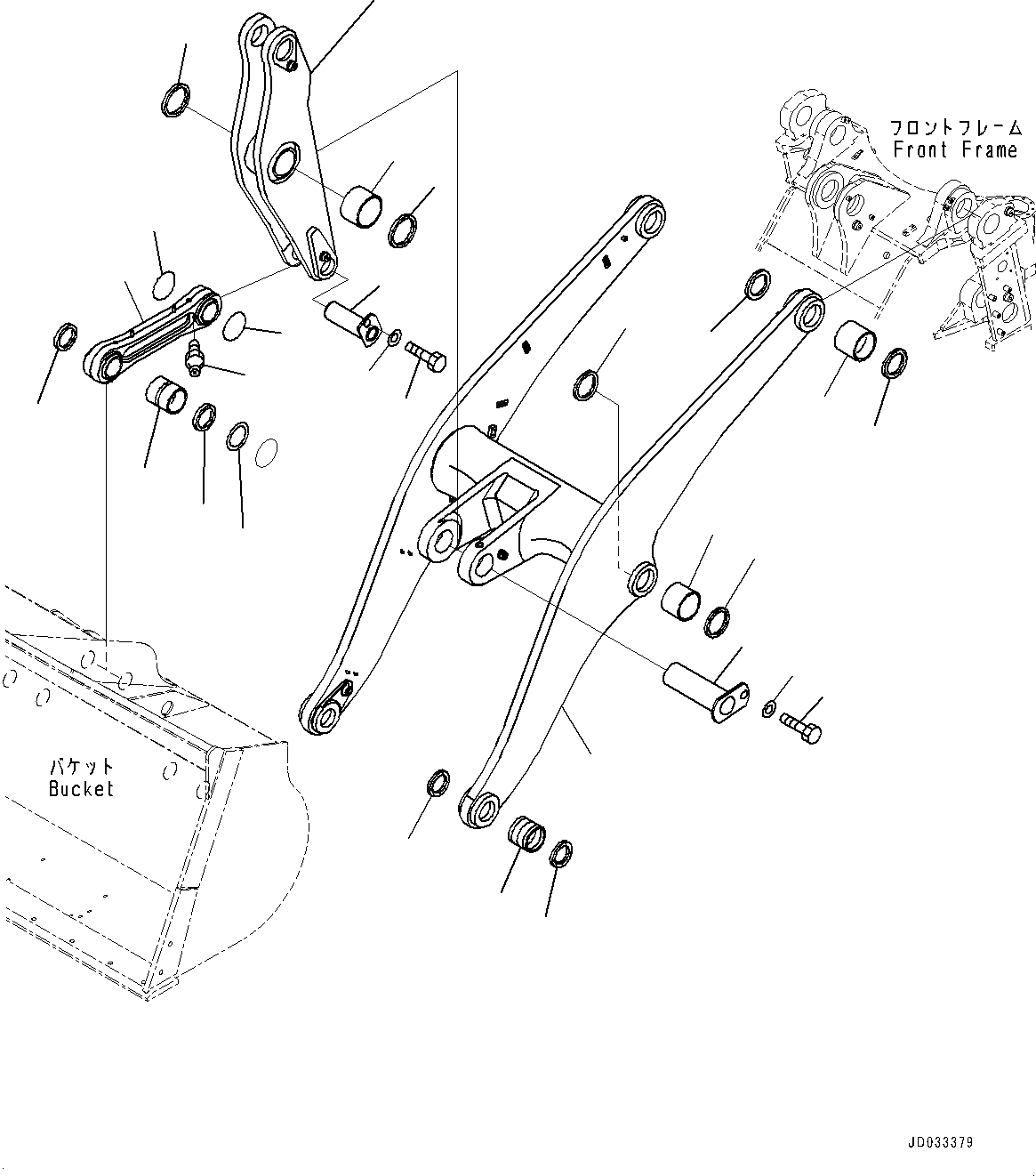 フロントフレーム
Front Frame

バケット
Bucket

JD033379