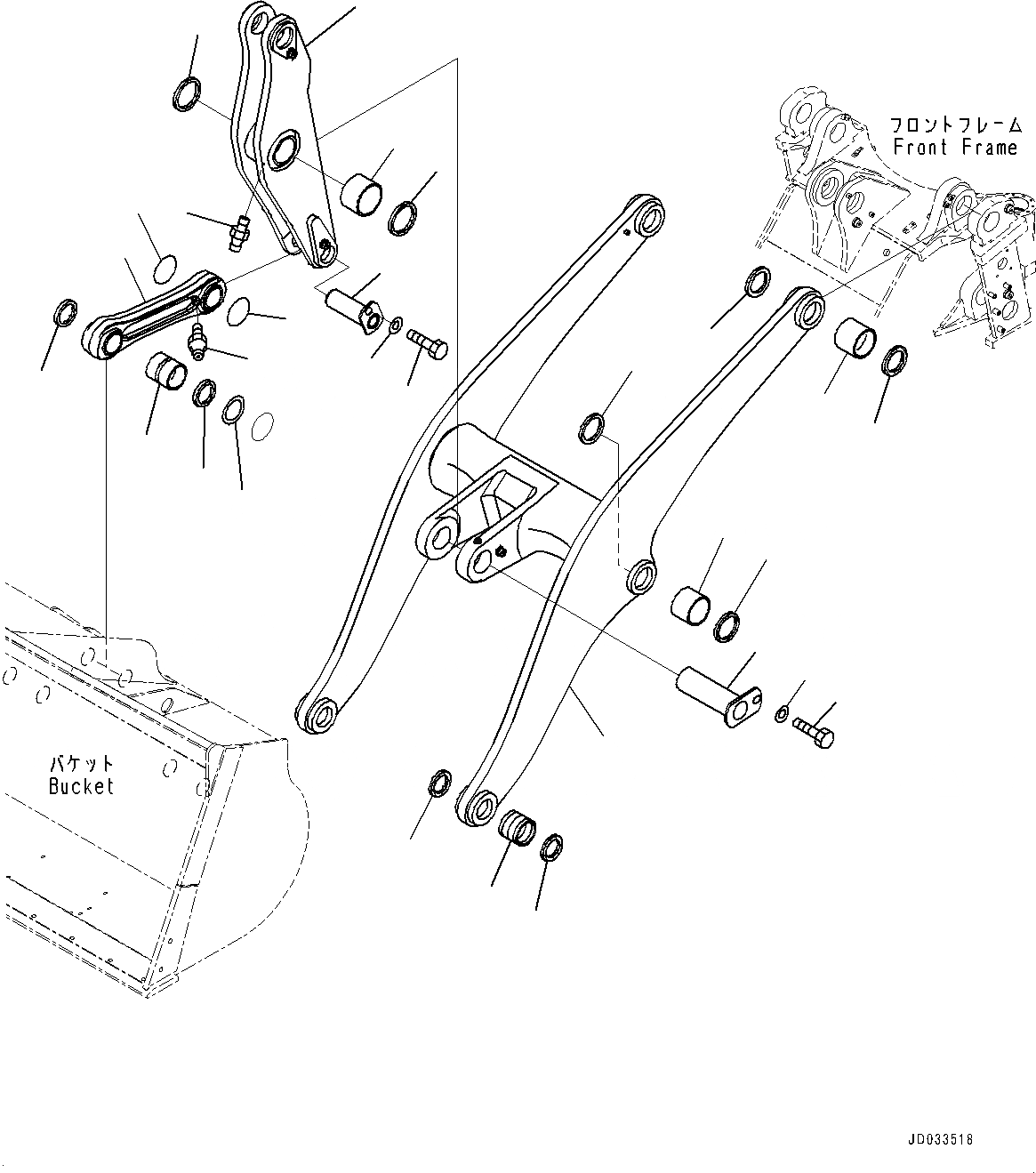 フロントフレーム
Front Frame

バケット
Bucket

JD033518