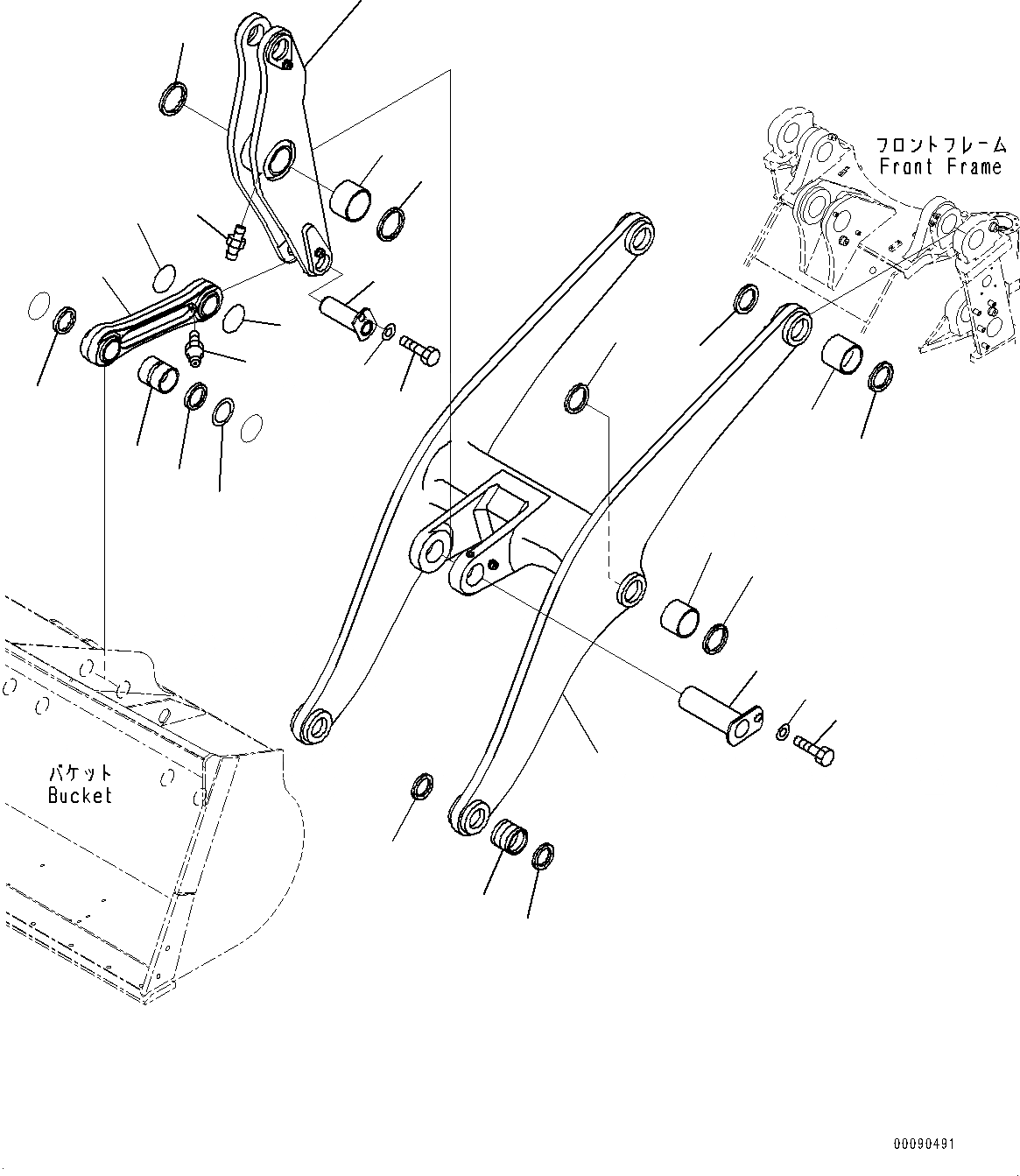 フロントフレーム
Front Frame

バケット
Bucket

00090491