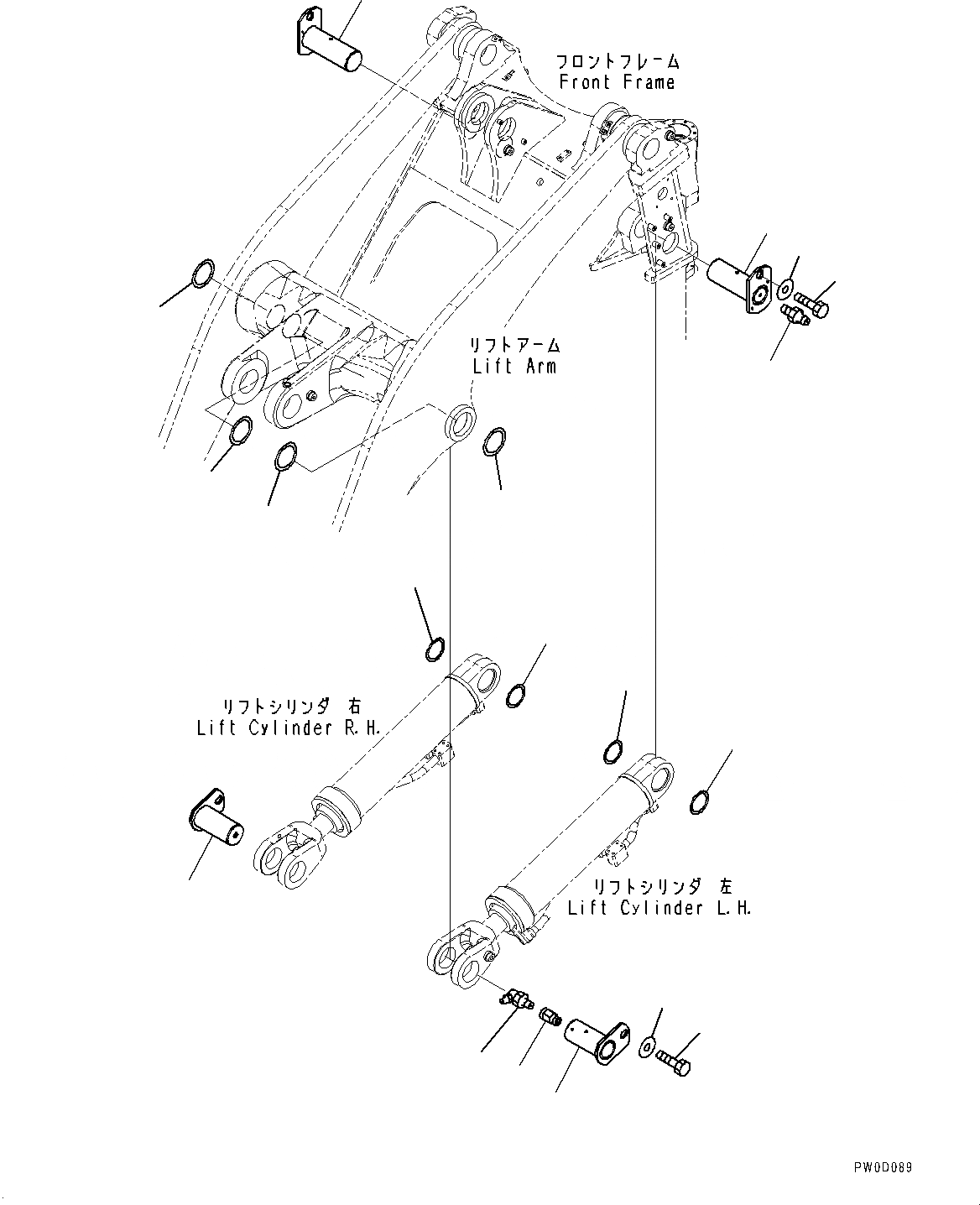 フロントフレーム
Front Frame

リフトアーム
Lift Arm

リフトシリンダ 右
Lift Cylinder R.H.

リフトシリンダ 左
Lift Cylinder L.H.

PW0D089