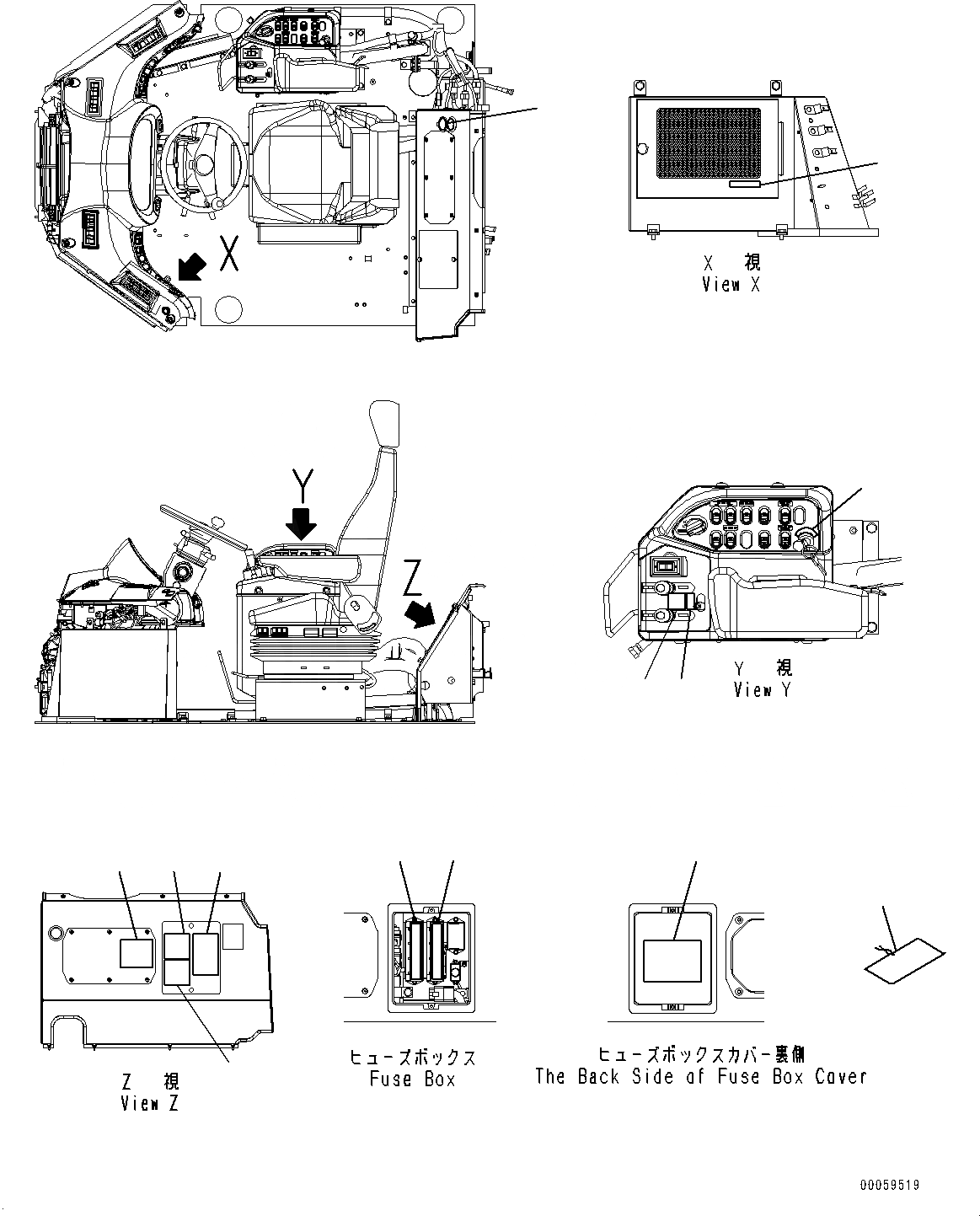 X

X 視
View X

Y

Z

Y 視
View Y

Z 視
View Z

ヒューズボックス
Fuse Box

ヒューズボックスカバー裏側
The Back Side of Fuse Box Cover

00059519