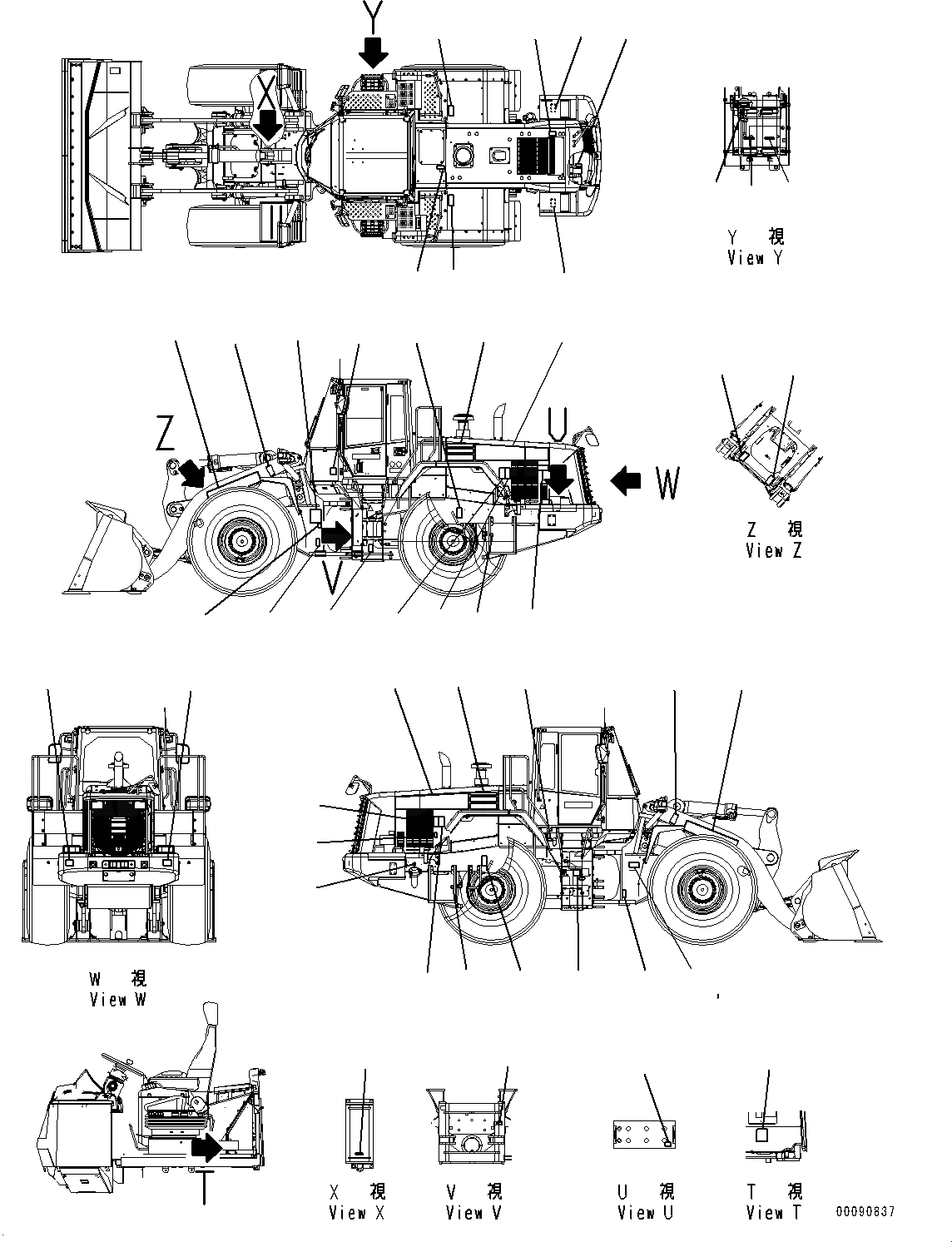 Y
X
Y 視
View Y
Z
U
W
V
Z 視
View Z
W 視
View W
T
X 視
View X
V 視
View V
U 視
View U
T 視
View T
00090837